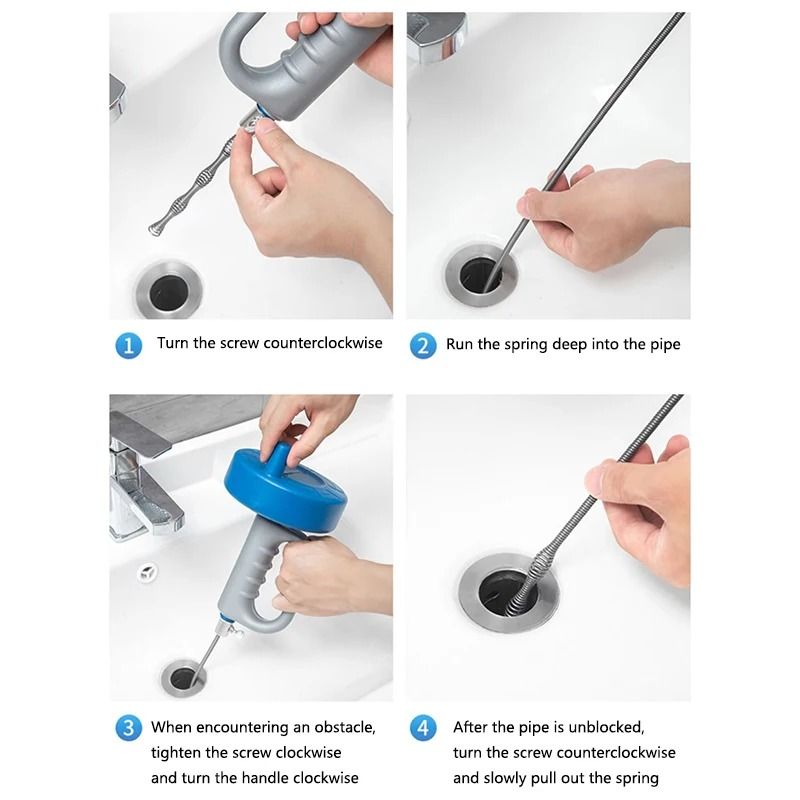 1 Turn the screw counterclockwise

2 Run the spring deep into the pipe

3 When encountering an obstacle, tighten the screw clockwise and turn the handle clockwise

4 After the pipe is unblocked, turn the screw counterclockwise and slowly pull out the spring