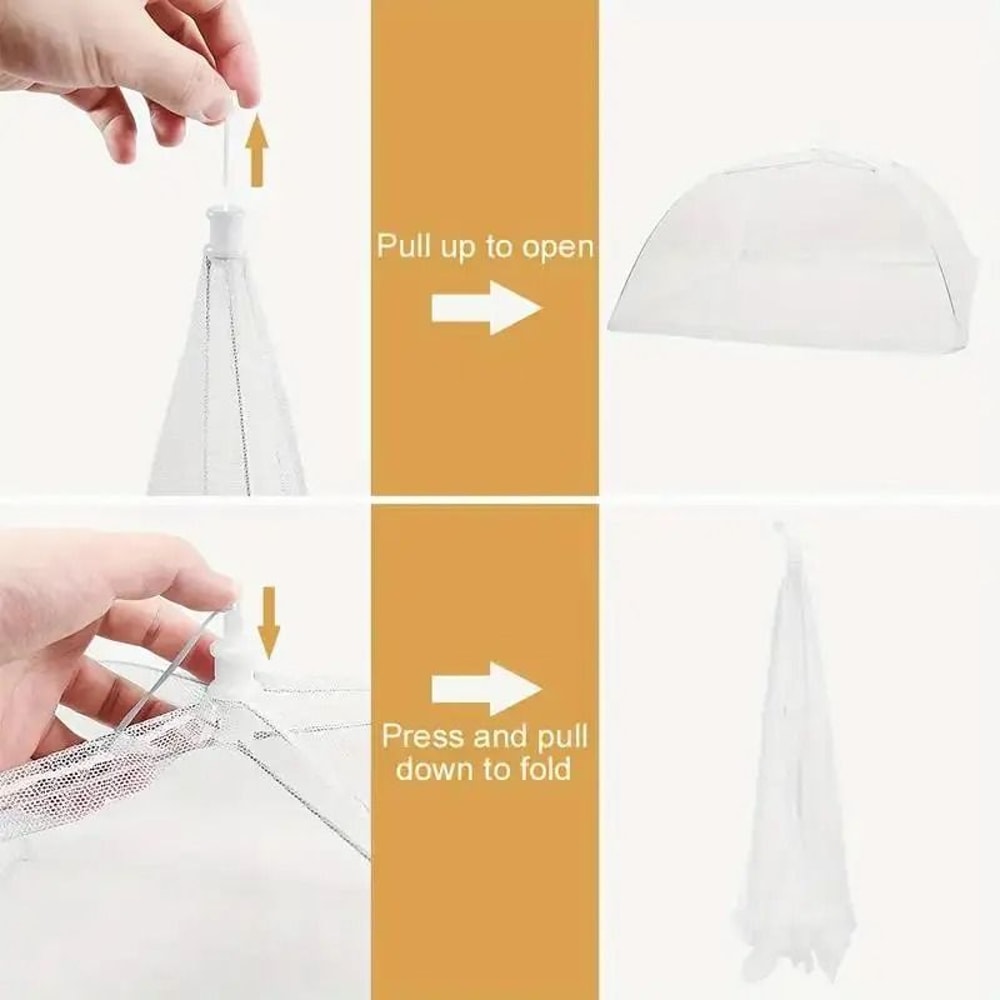 Pull up to open

Press and pull down to fold