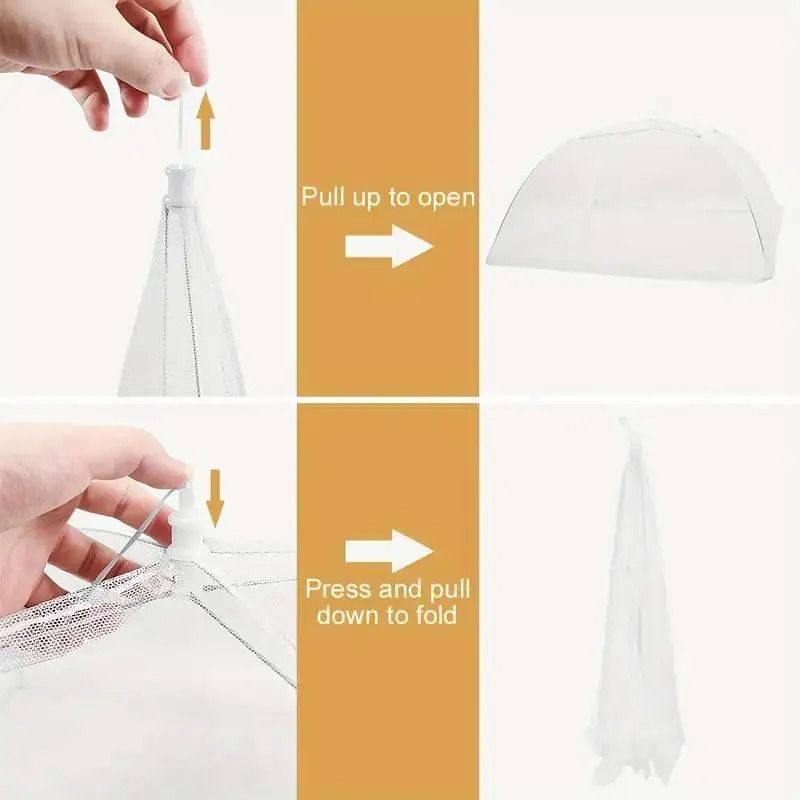 Pull up to open

Press and pull down to fold