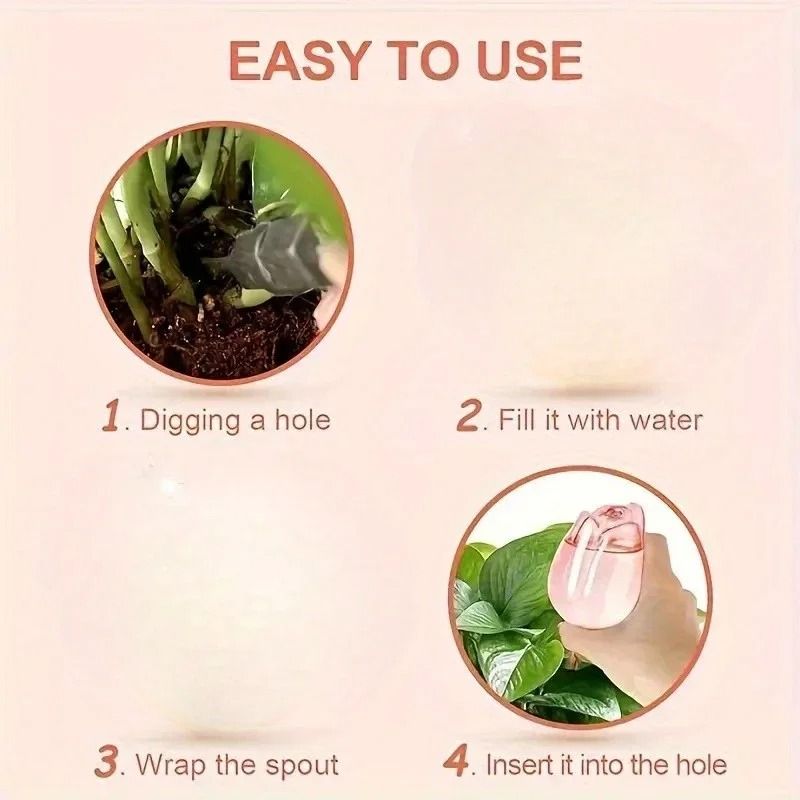 EASY TO USE

1. Digging a hole

2. Fill it with water

3. Wrap the spout

4. Insert it into the hole