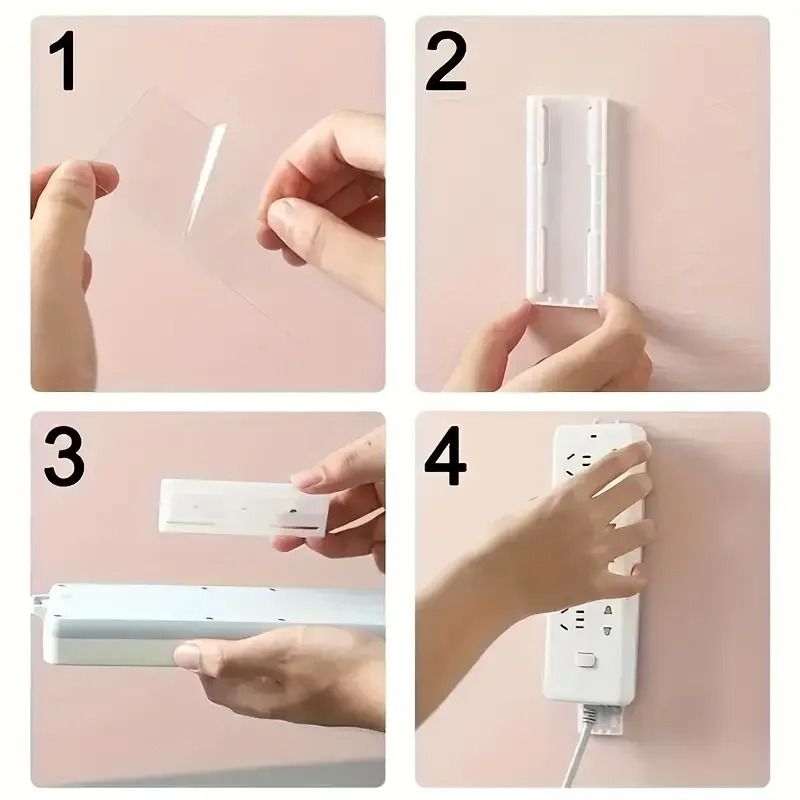 1

2

3

4