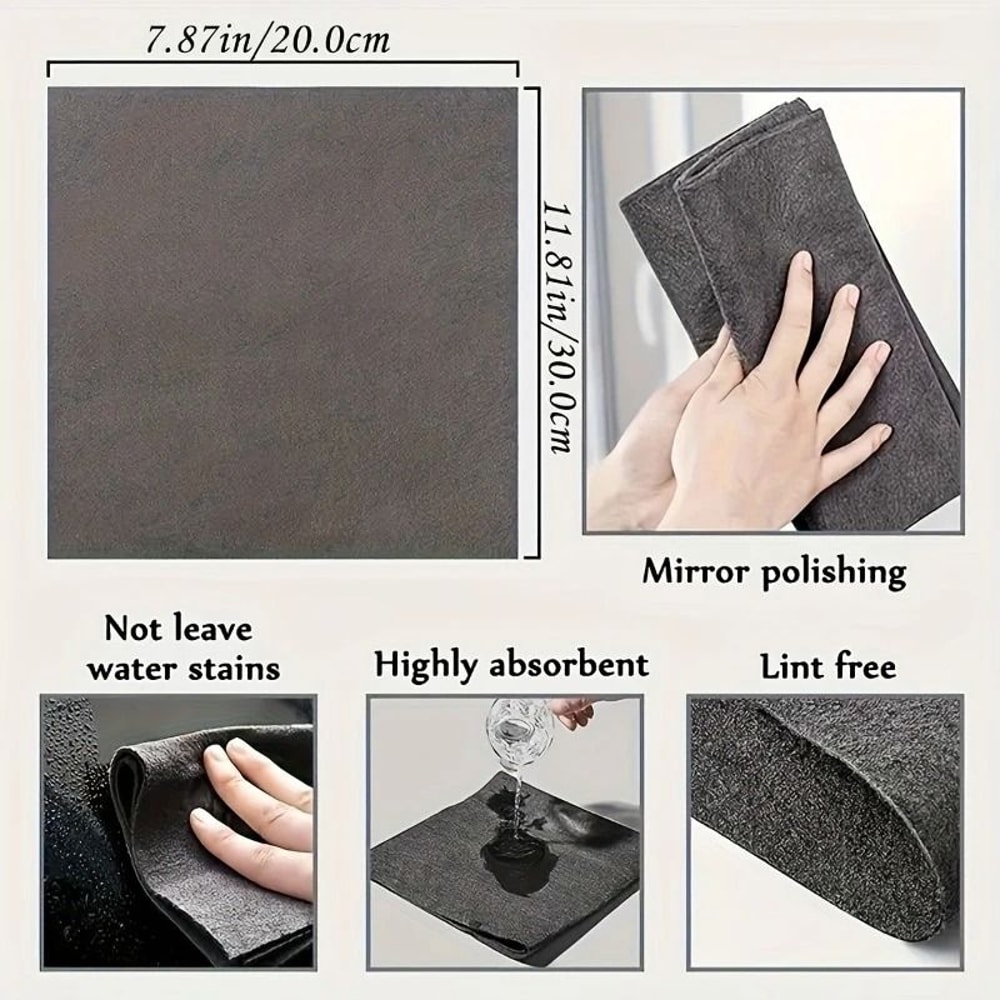 7.87in/20.0cm

11.81in/30.0cm

Mirror polishing

Not leave water stains

Highly absorbent

Lint free