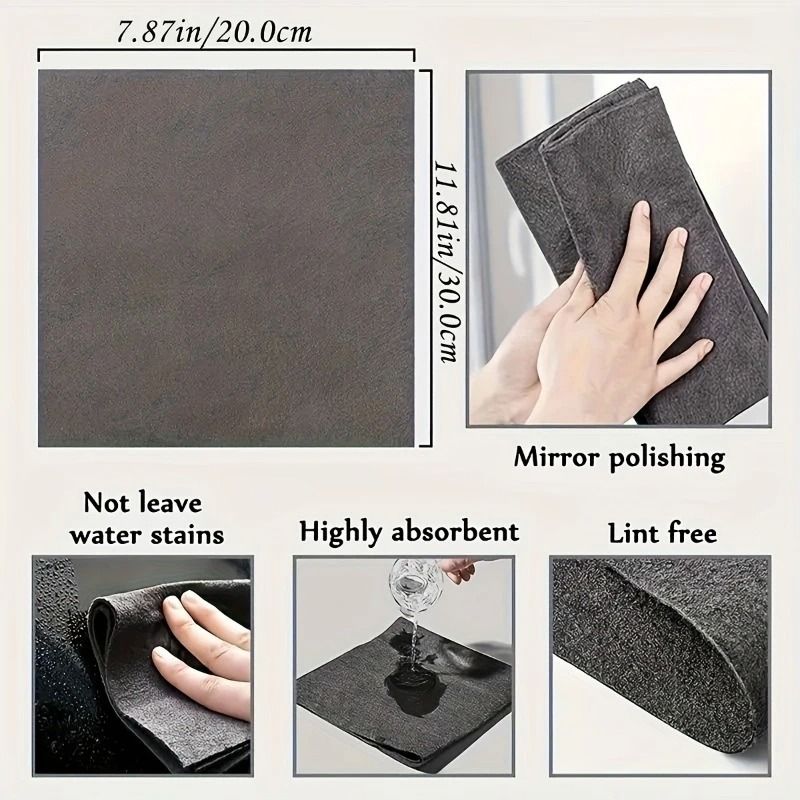 7.87in/20.0cm

11.81in/30.0cm

Mirror polishing

Not leave water stains

Highly absorbent

Lint free