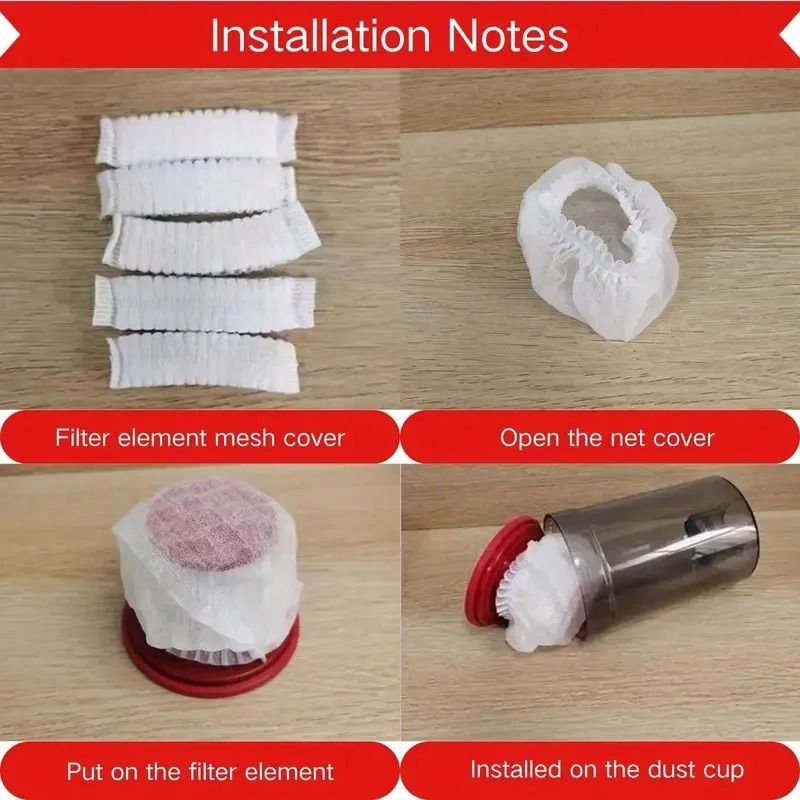 Installation Notes

Filter element mesh cover

Open the net cover

Put on the filter element

Installed on the dust cup