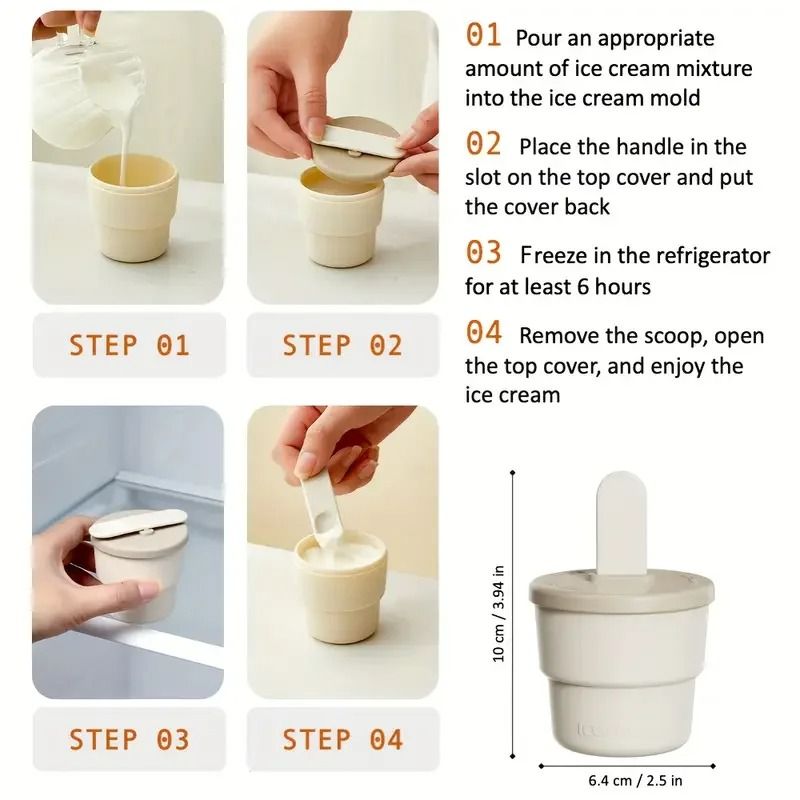 STEP 01

STEP 02

STEP 03

STEP 04

01 Pour an appropriate amount of ice cream mixture into the ice cream mold

02 Place the handle in the slot on the top cover and put the cover back

03 Freeze in the refrigerator for at least 6 hours

04 Remove the scoop, open the top cover, and enjoy the ice cream

10 cm / 3.94 in

6.4 cm / 2.5 in