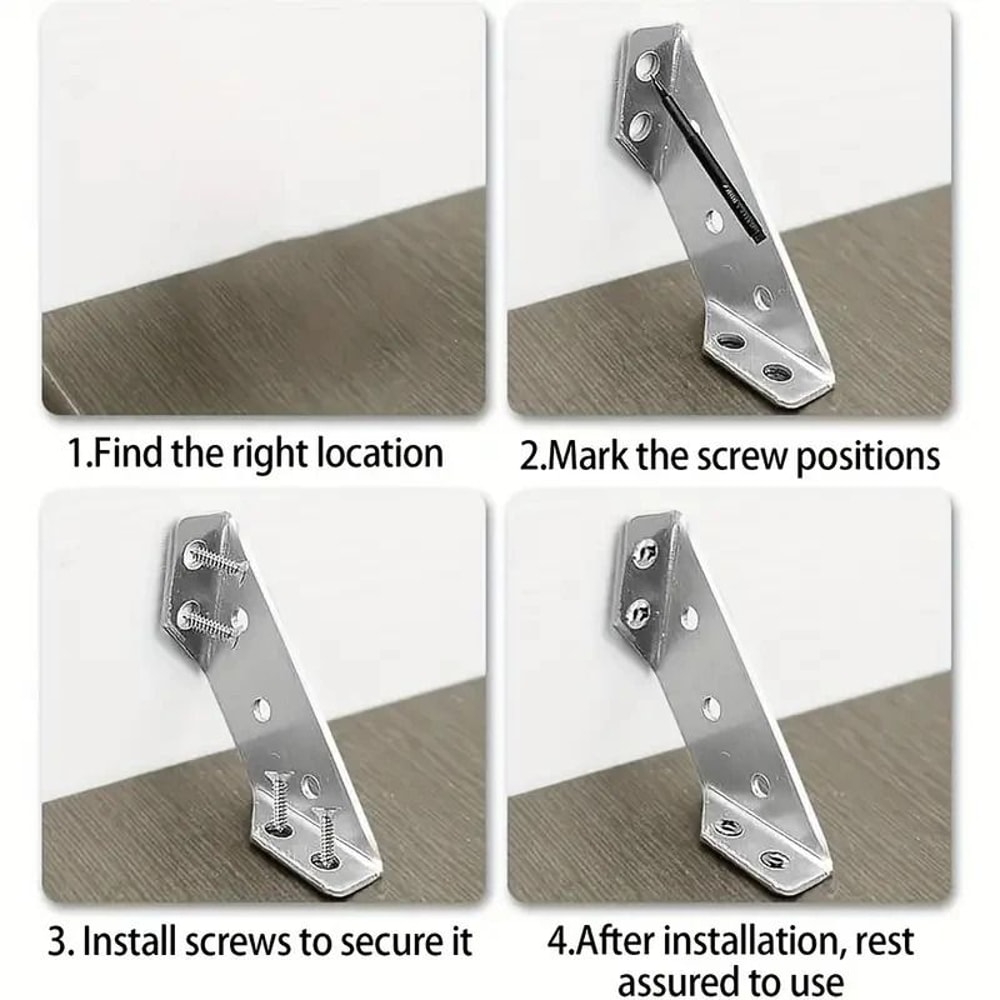 1.Find the right location

2.Mark the screw positions

3. Install screws to secure it

4.After installation, rest assured to use