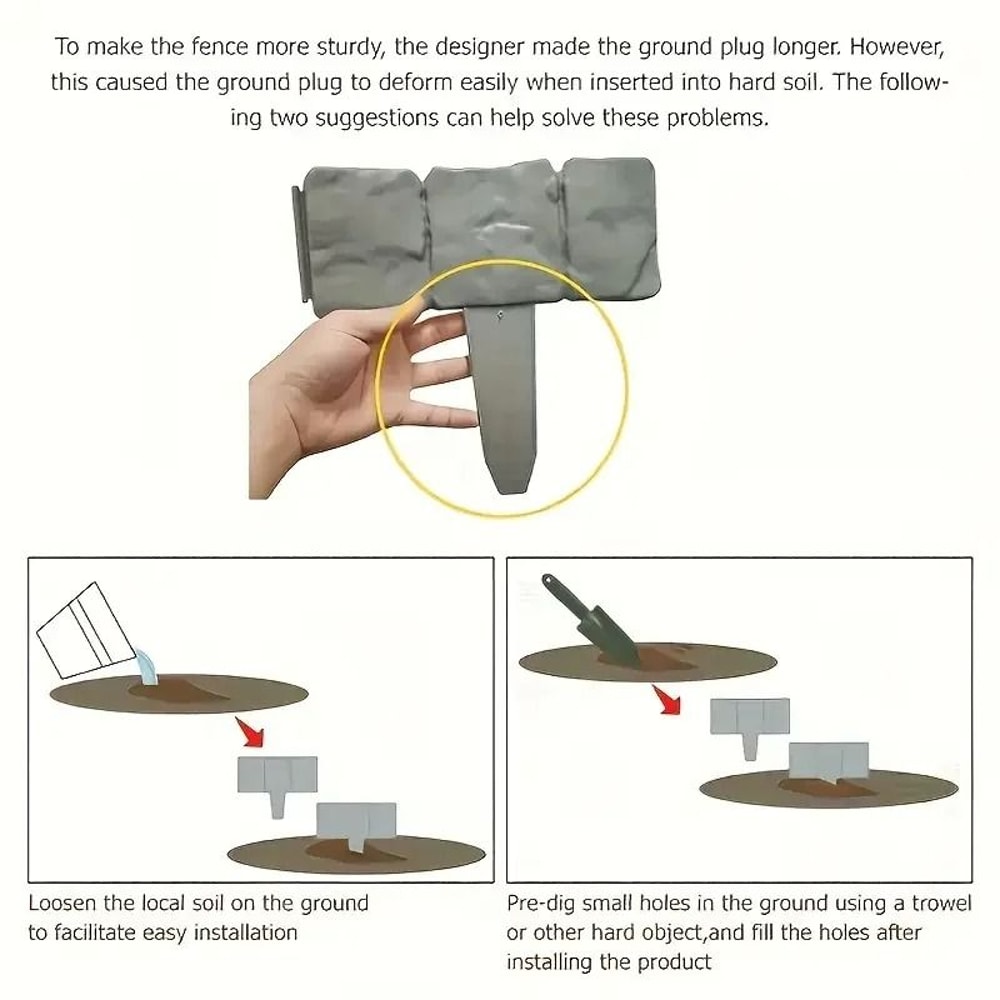 To make the fence more sturdy, the designer made the ground plug longer. However, this caused the ground plug to deform easily when inserted into hard soil. The following two suggestions can help solve these problems.

Loosen the local soil on the ground to facilitate easy installation

Pre-dig small holes in the ground using a trowel or other hard object,and fill the holes after installing the product