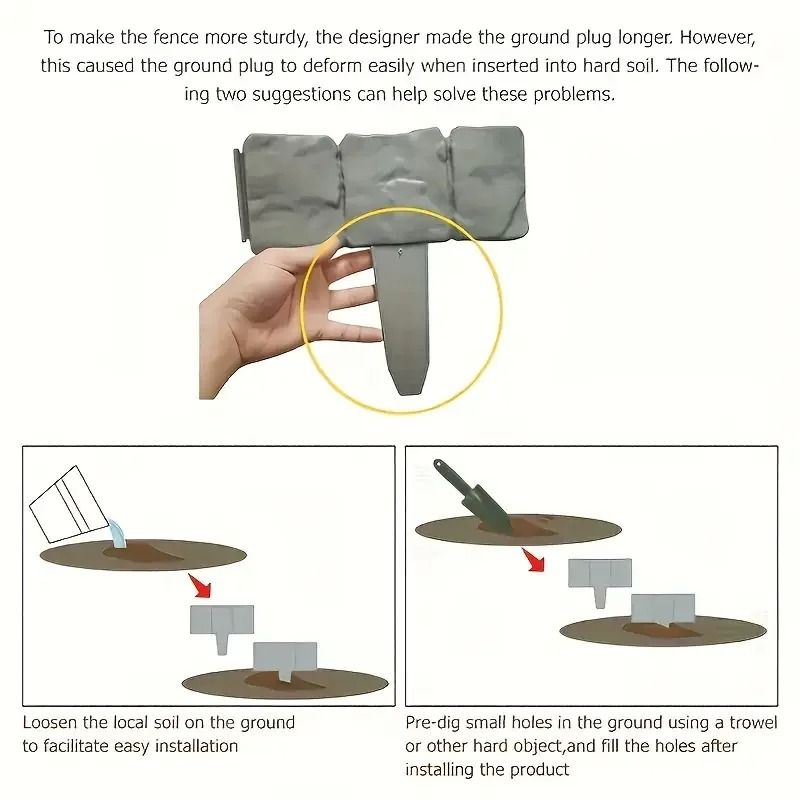 To make the fence more sturdy, the designer made the ground plug longer. However, this caused the ground plug to deform easily when inserted into hard soil. The following two suggestions can help solve these problems.

Loosen the local soil on the ground to facilitate easy installation

Pre-dig small holes in the ground using a trowel or other hard object,and fill the holes after installing the product