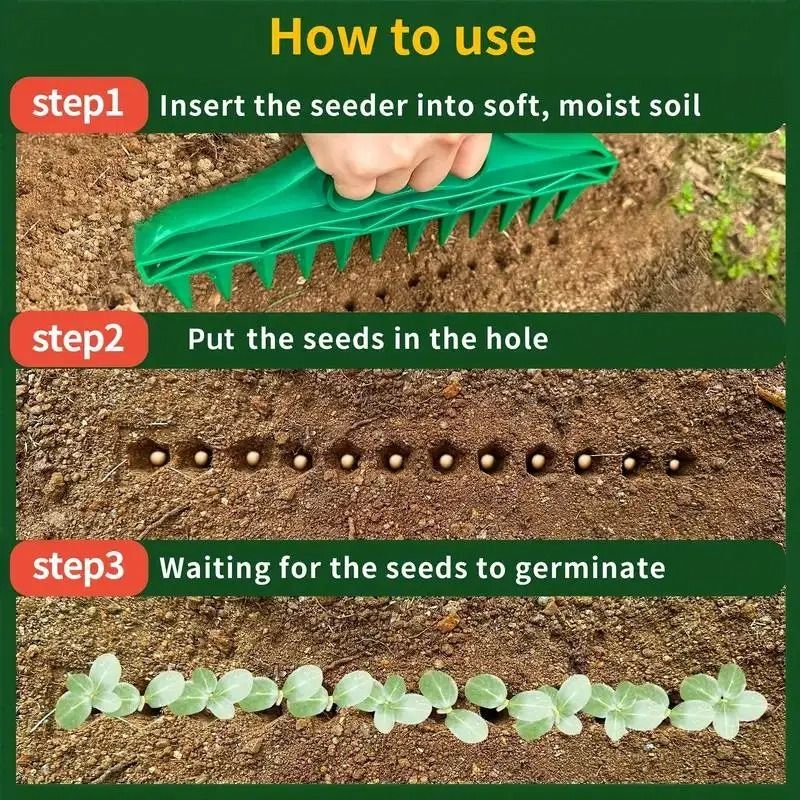 How to use

step1 Insert the seeder into soft, moist soil

step2 Put the seeds in the hole

step3 Waiting for the seeds to germinate