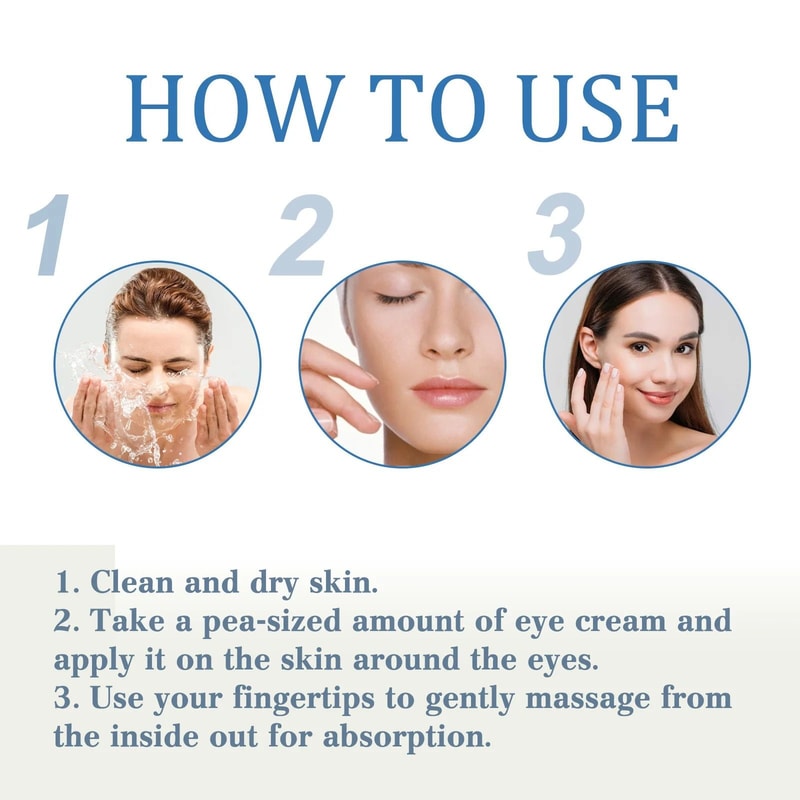 HOW TO USE

1

2

3

1. Clean and dry skin.
2. Take a pea-sized amount of eye cream and apply it on the skin around the eyes.
3. Use your fingertips to gently massage from the inside out for absorption.