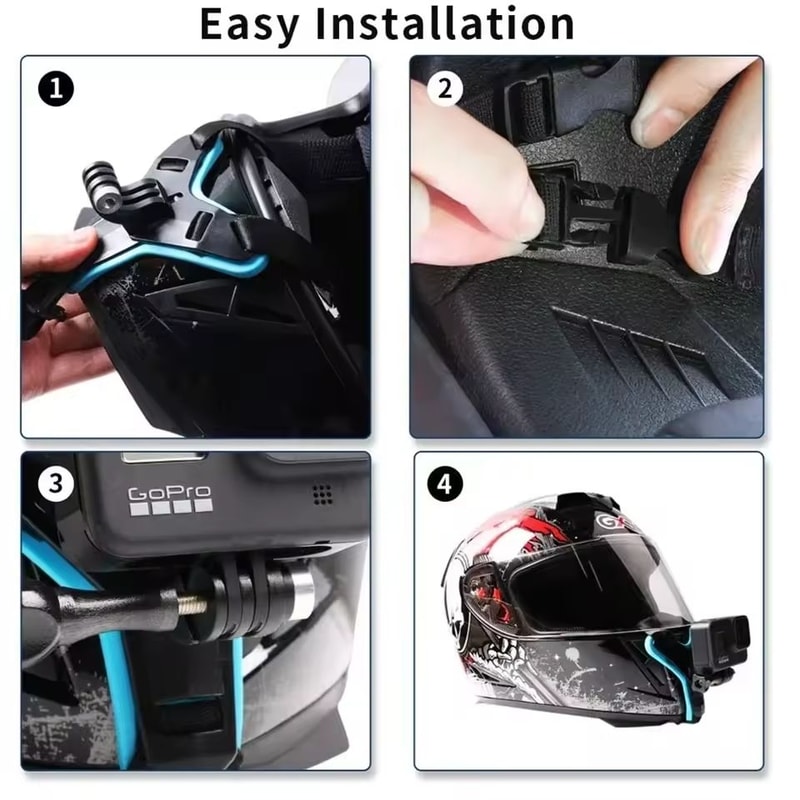 Easy Installation

1

2

3

GoPro

4