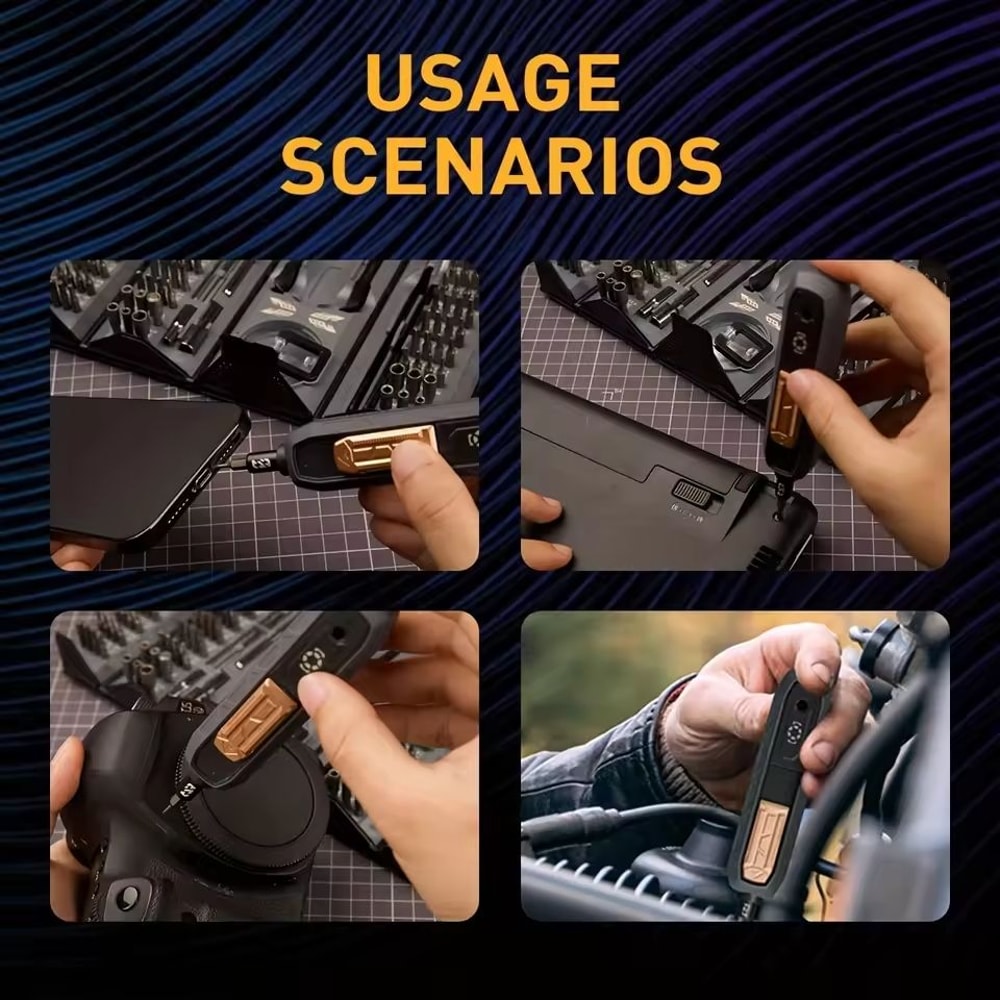 USAGE SCENARIOS