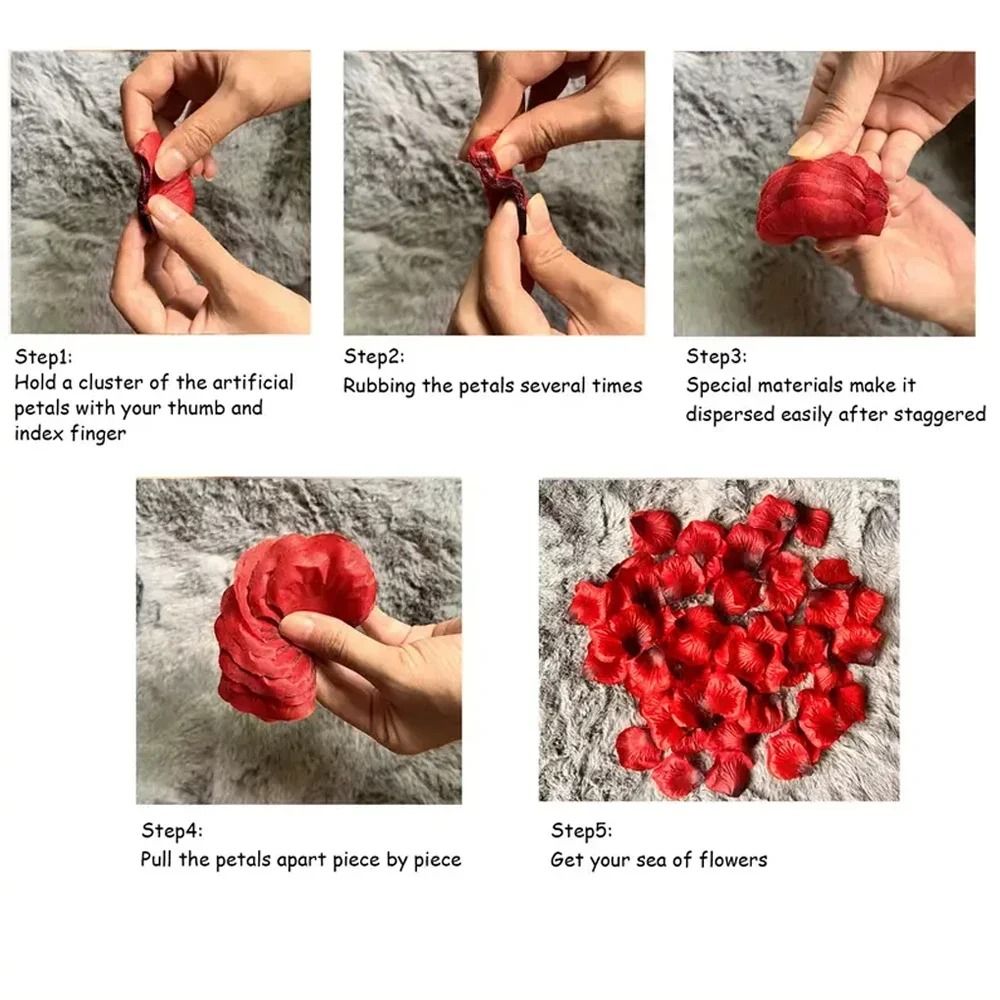 Step1:
Hold a cluster of the artificial petals with your thumb and index finger

Step2:
Rubbing the petals several times

Step3:
Special materials make it dispersed easily after staggered

Step4:
Pull the petals apart piece by piece

Step5:
Get your sea of flowers