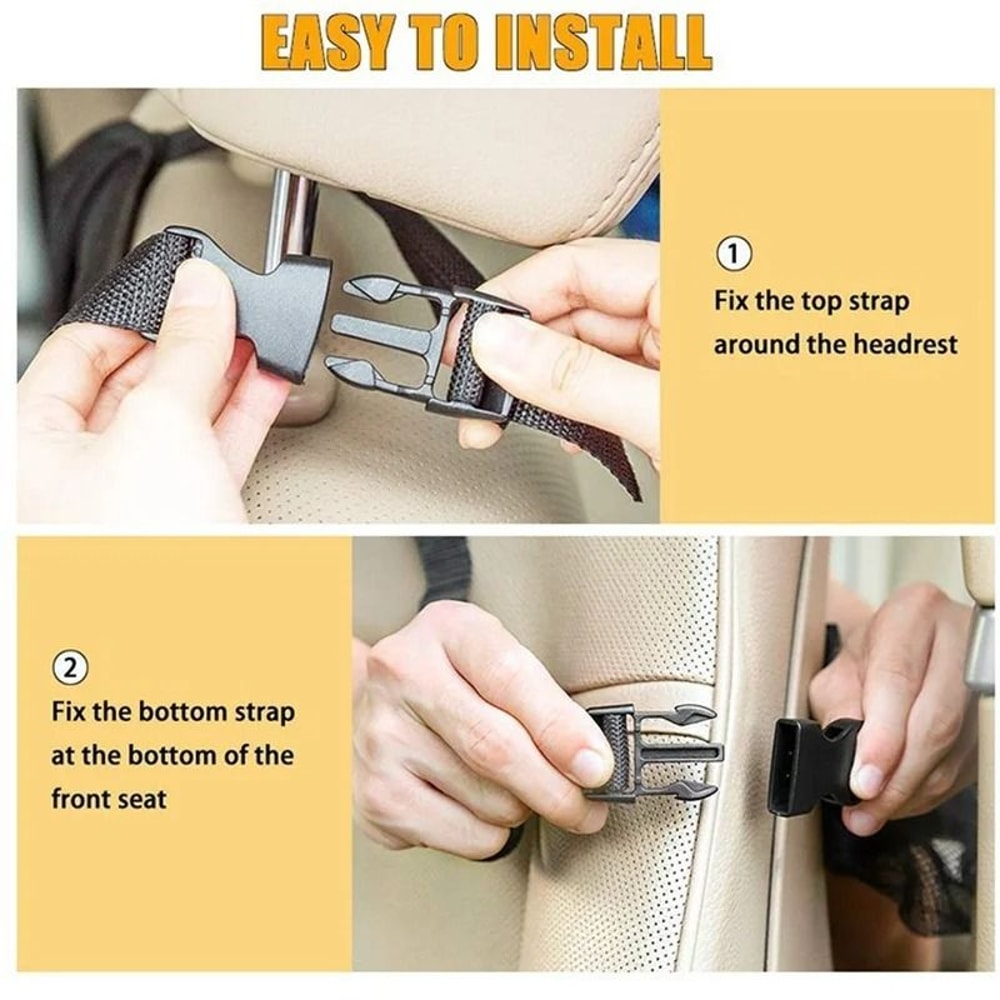 EASY TO INSTALL

①
Fix the top strap around the headrest

②
Fix the bottom strap at the bottom of the front seat