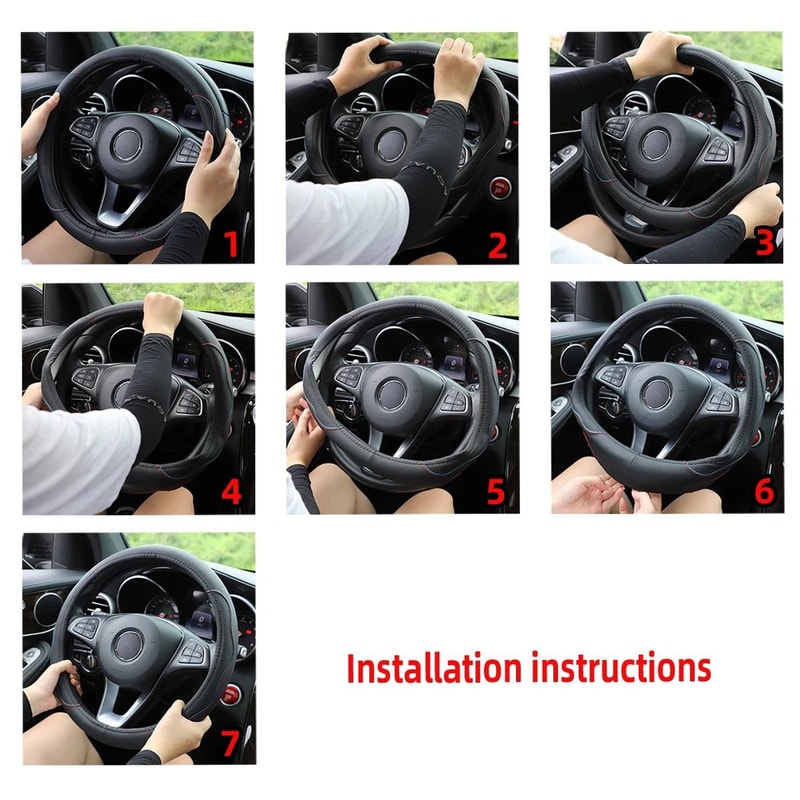 1

2

3

4

5

6

7

Installation instructions