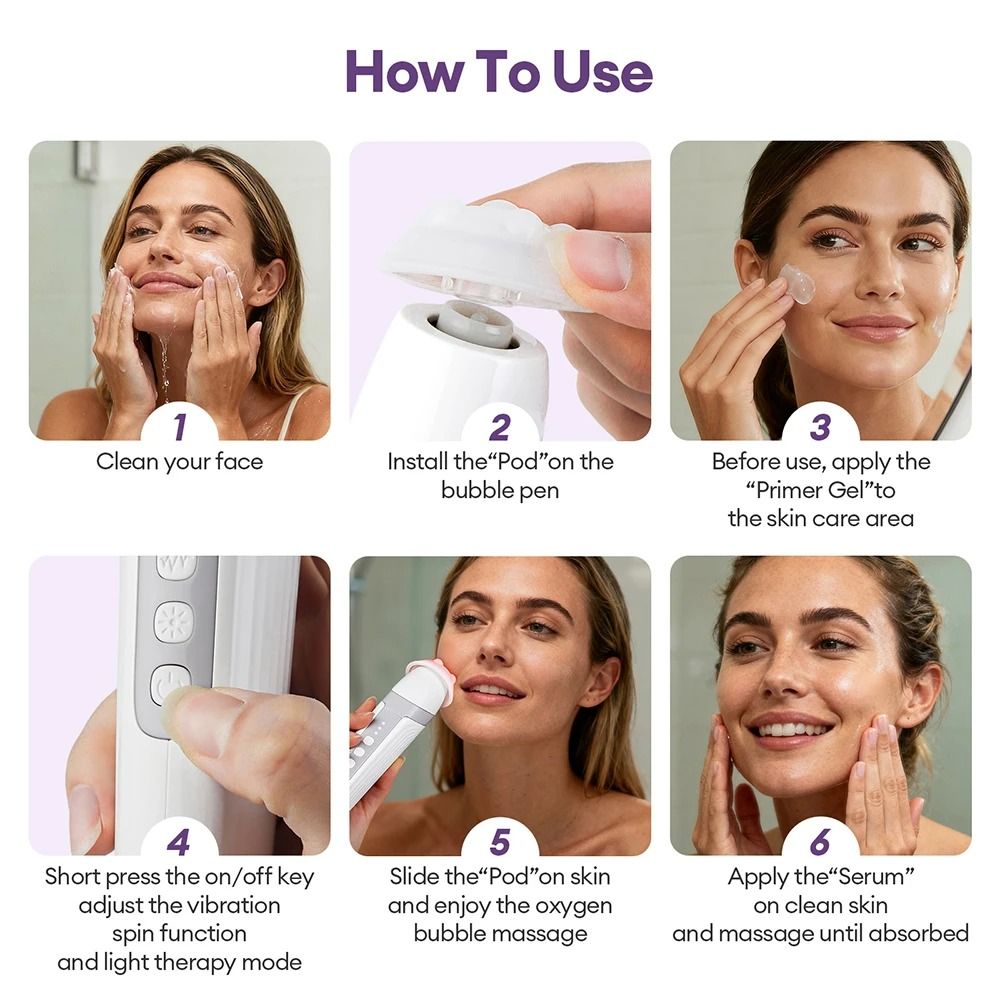 How To Use

1
Clean your face

2
Install the“Pod”on the bubble pen

3
Before use, apply the “Primer Gel”to the skin care area

4
Short press the on/off key adjust the vibration spin function and light therapy mode

5
Slide the“Pod”on skin and enjoy the oxygen bubble massage

6
Apply the“Serum” on clean skin and massage until absorbed