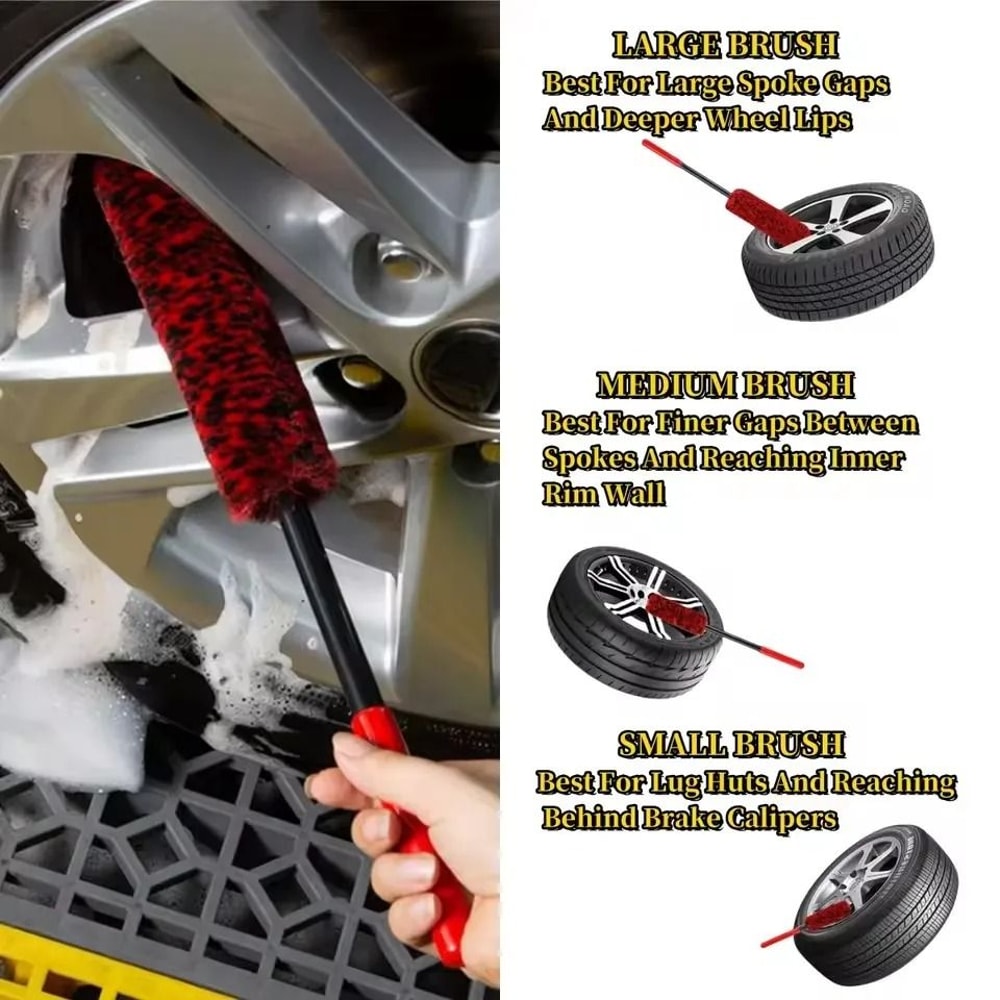 LARGE BRUSH
Best For Large Spoke Gaps And Deeper Wheel Lips

MEDIUM BRUSH
Best For Finer Gaps Between Spokes And Reaching Inner Rim Wall

SMALL BRUSH
Best For Lug Huts And Reaching Behind Brake Calipers