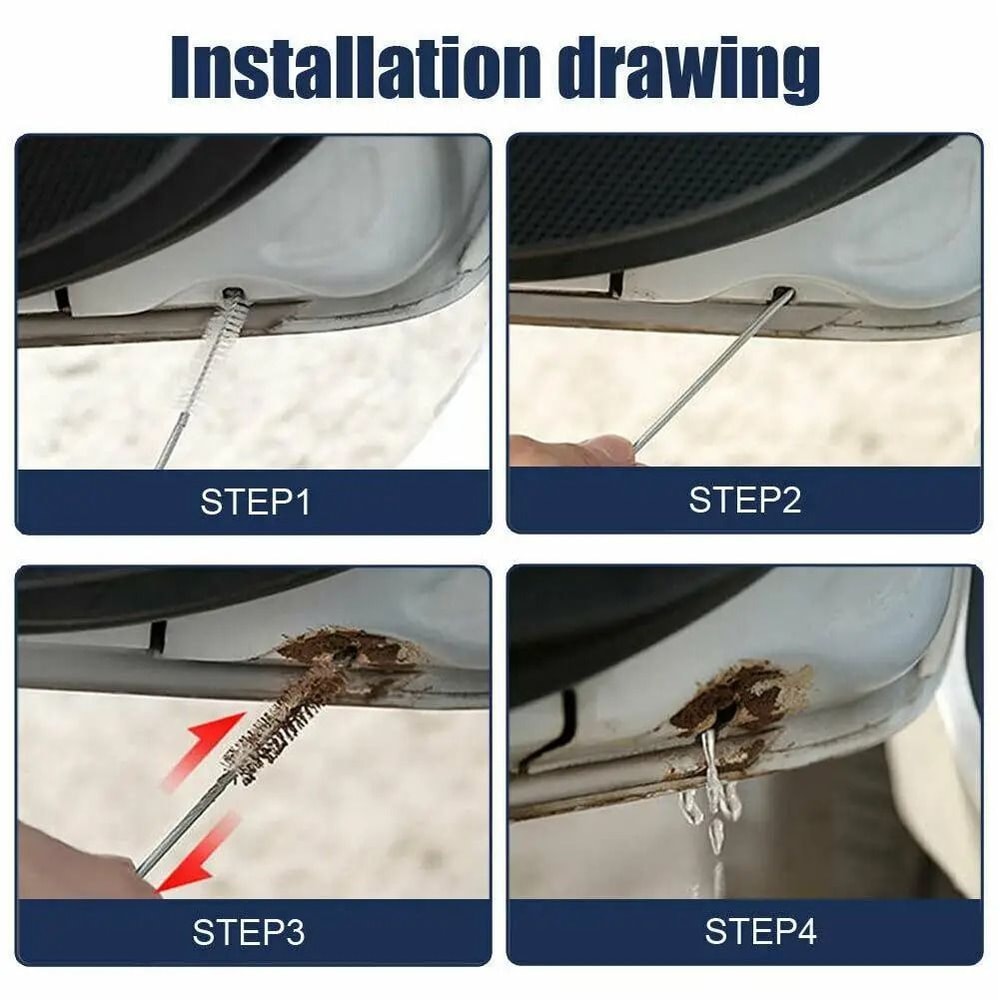 Installation drawing

STEP1

STEP2

STEP3

STEP4