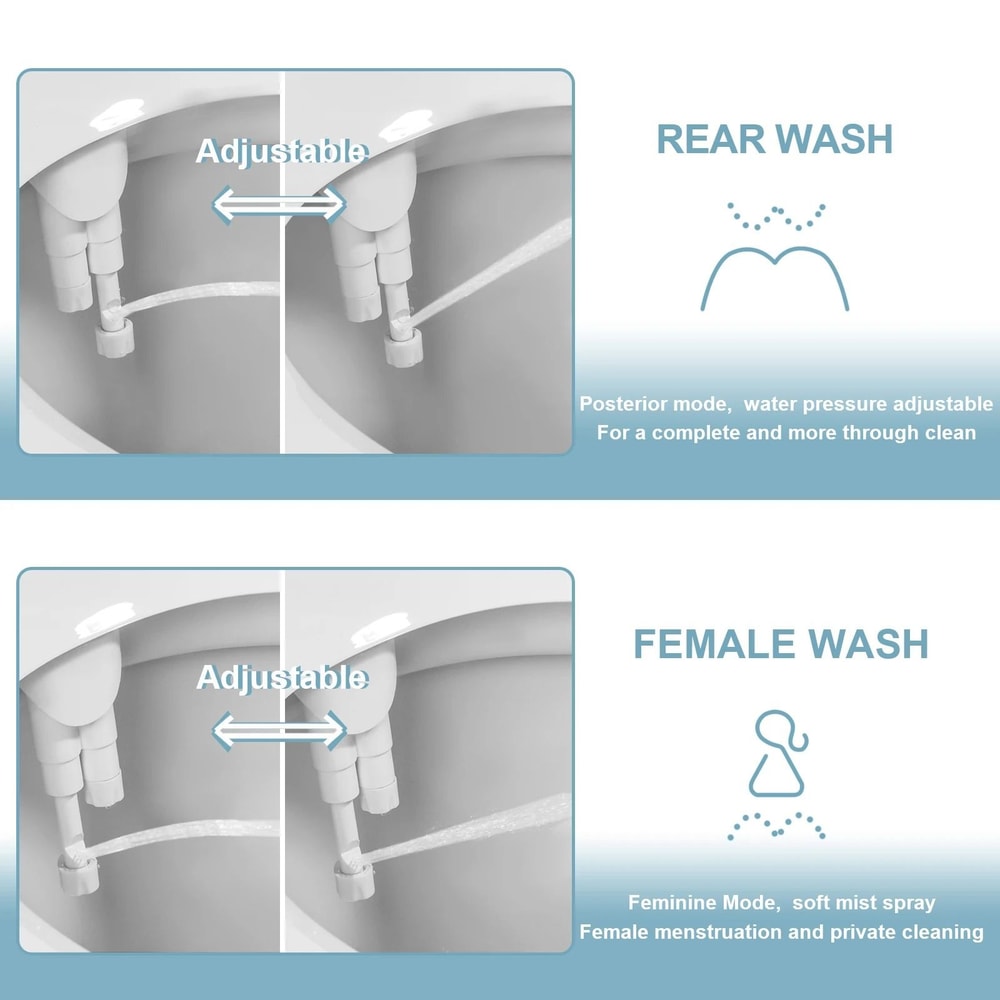 Adjustable

REAR WASH

Posterior mode, water pressure adjustable
For a complete and more through clean

Adjustable

FEMALE WASH

Feminine Mode, soft mist spray
Female menstruation and private cleaning