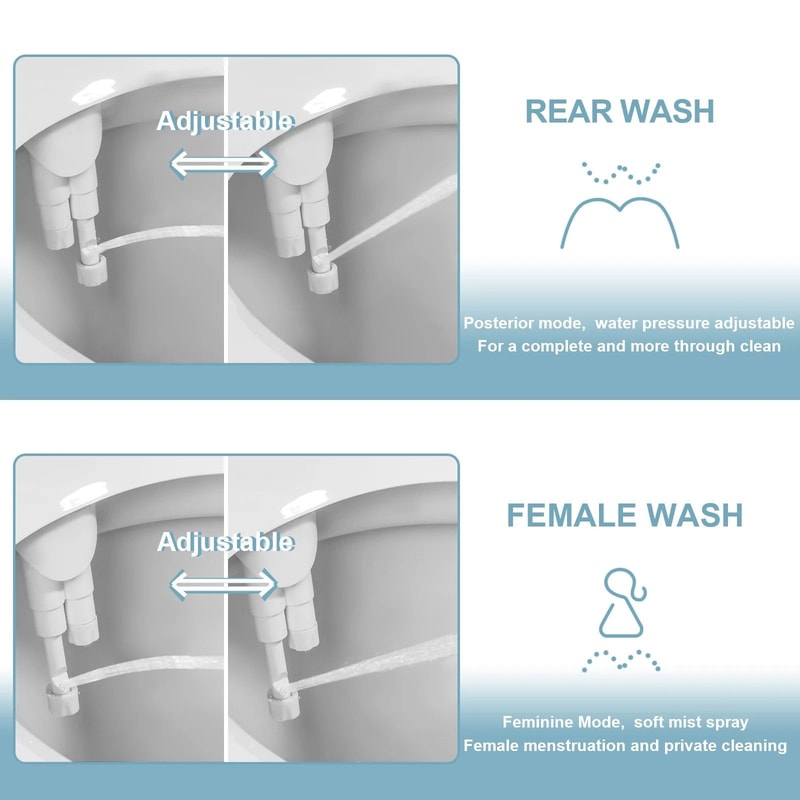 Adjustable

REAR WASH

Posterior mode, water pressure adjustable
For a complete and more through clean

Adjustable

FEMALE WASH

Feminine Mode, soft mist spray
Female menstruation and private cleaning