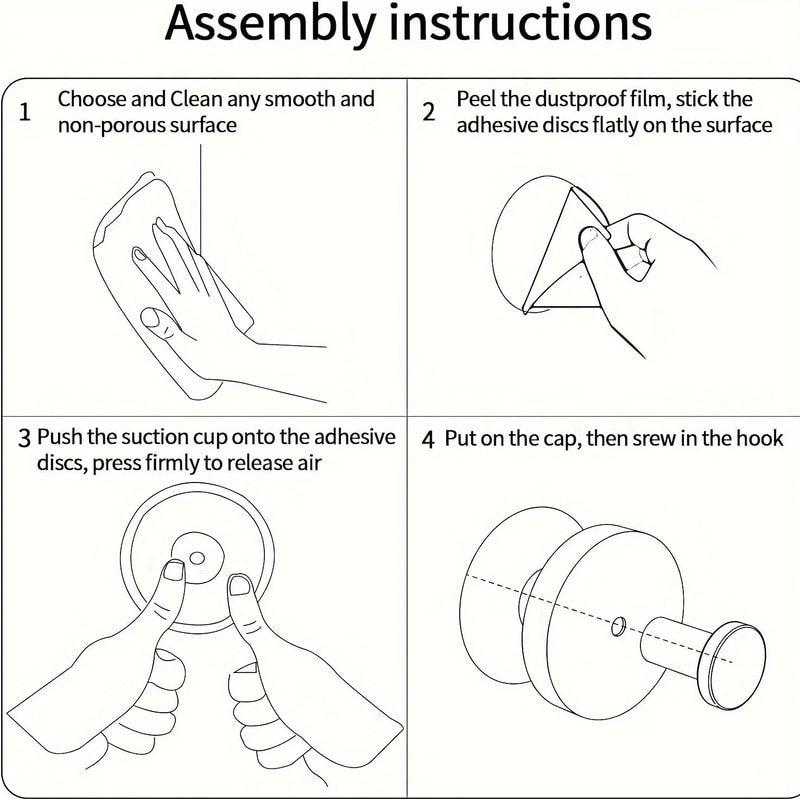 Assembly instructions

1 Choose and Clean any smooth and non-porous surface

2 Peel the dustproof film, stick the adhesive discs flatly on the surface

3 Push the suction cup onto the adhesive discs, press firmly to release air

4 Put on the cap, then srew in the hook