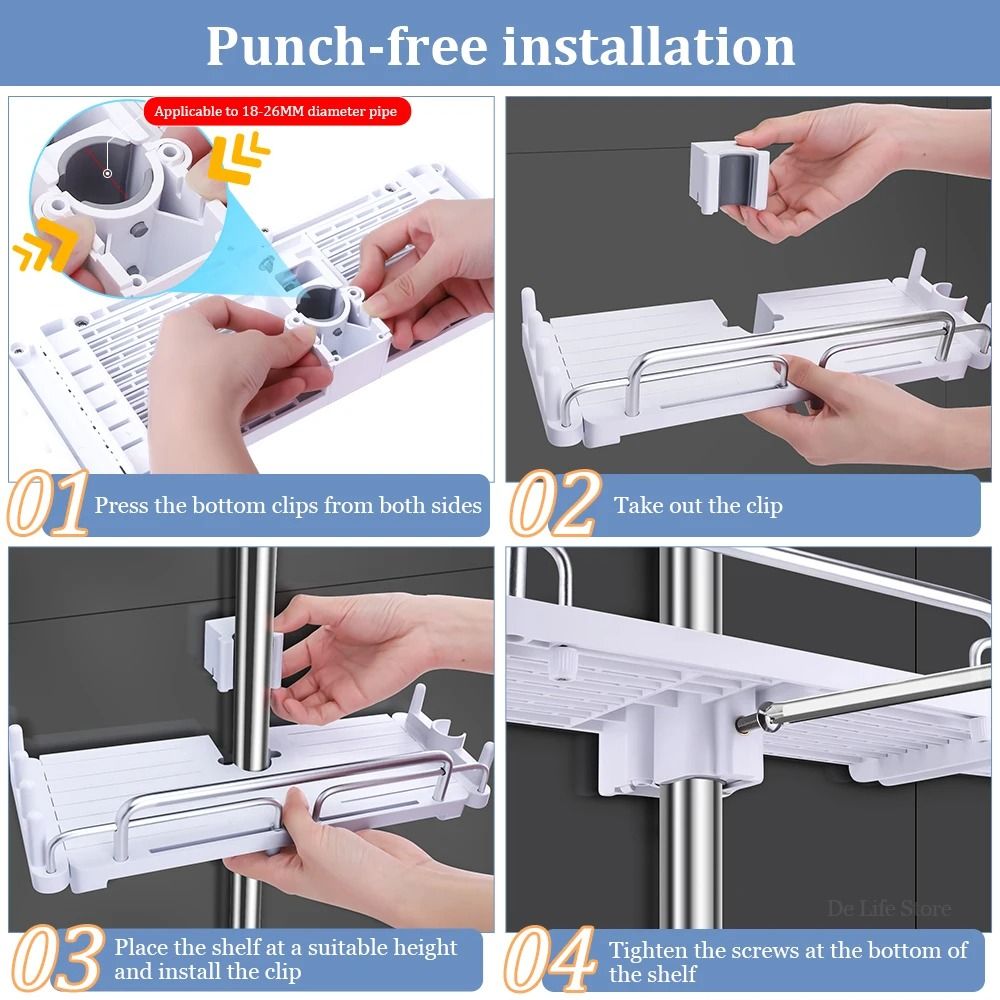 Punch-free installation

Applicable to 18-26MM diameter pipe

01 Press the bottom clips from both sides

02 Take out the clip

03 Place the shelf at a suitable height and install the clip

De Life Store

04 Tighten the screws at the bottom of the shelf