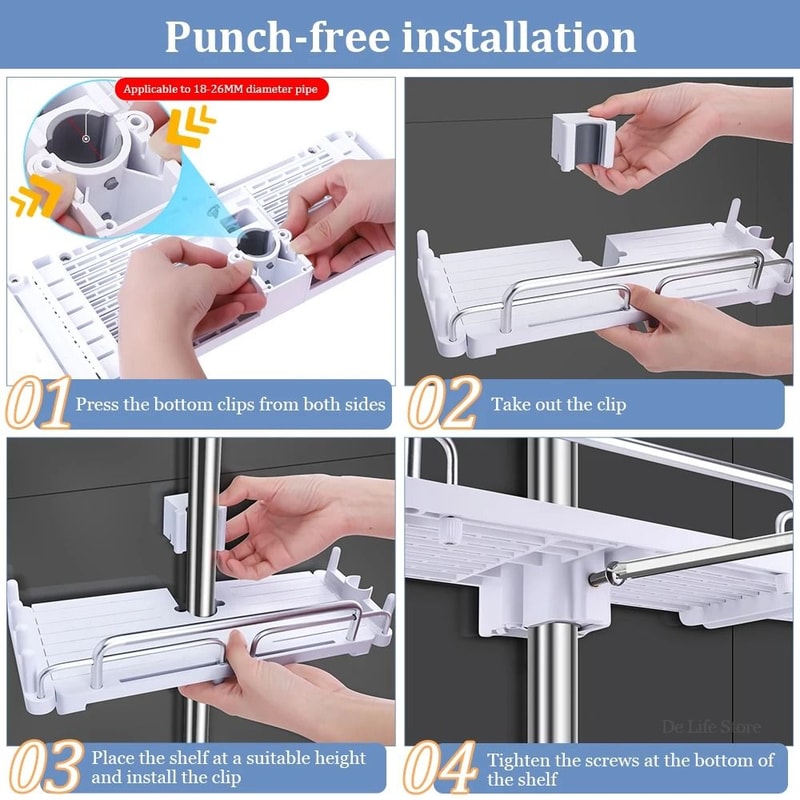 Punch-free installation

Applicable to 18-26MM diameter pipe

01 Press the bottom clips from both sides

02 Take out the clip

03 Place the shelf at a suitable height and install the clip

De Life Store

04 Tighten the screws at the bottom of the shelf