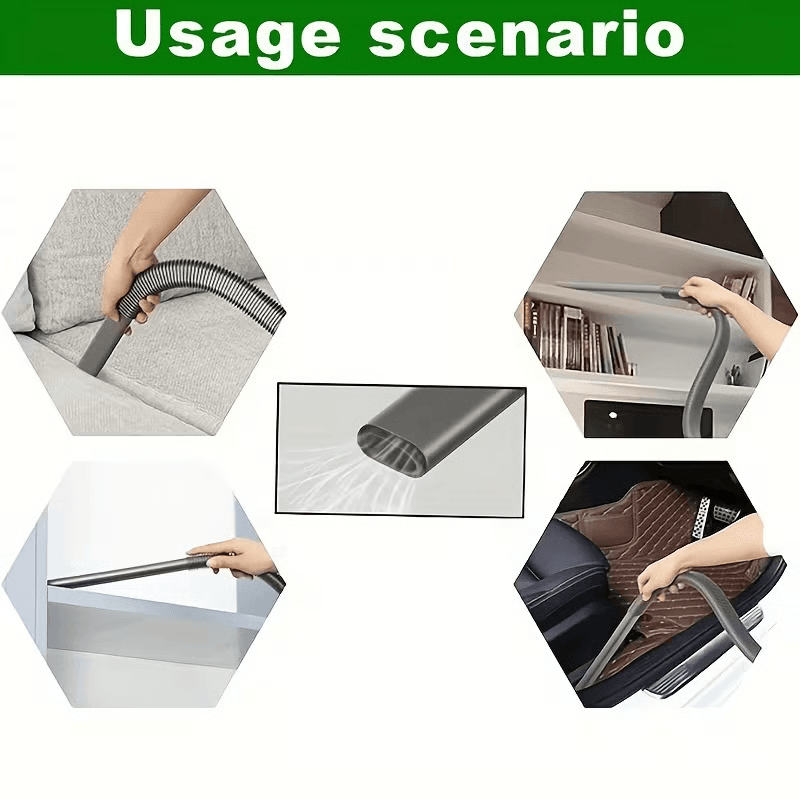 Usage scenario