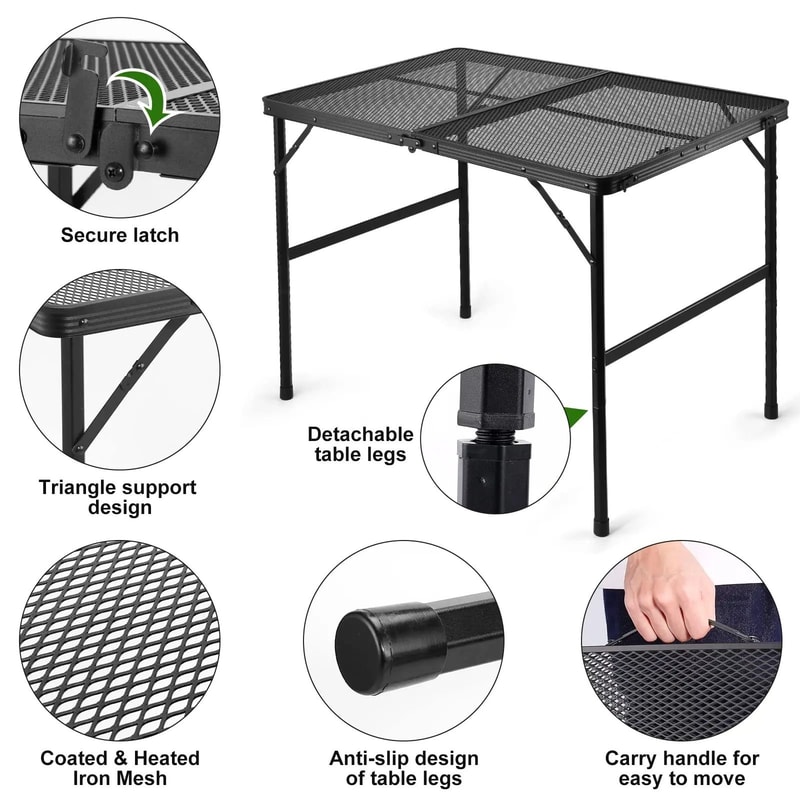 Secure latch

Triangle support design

Detachable table legs

Coated & Heated Iron Mesh

Anti-slip design of table legs

Carry handle for easy to move