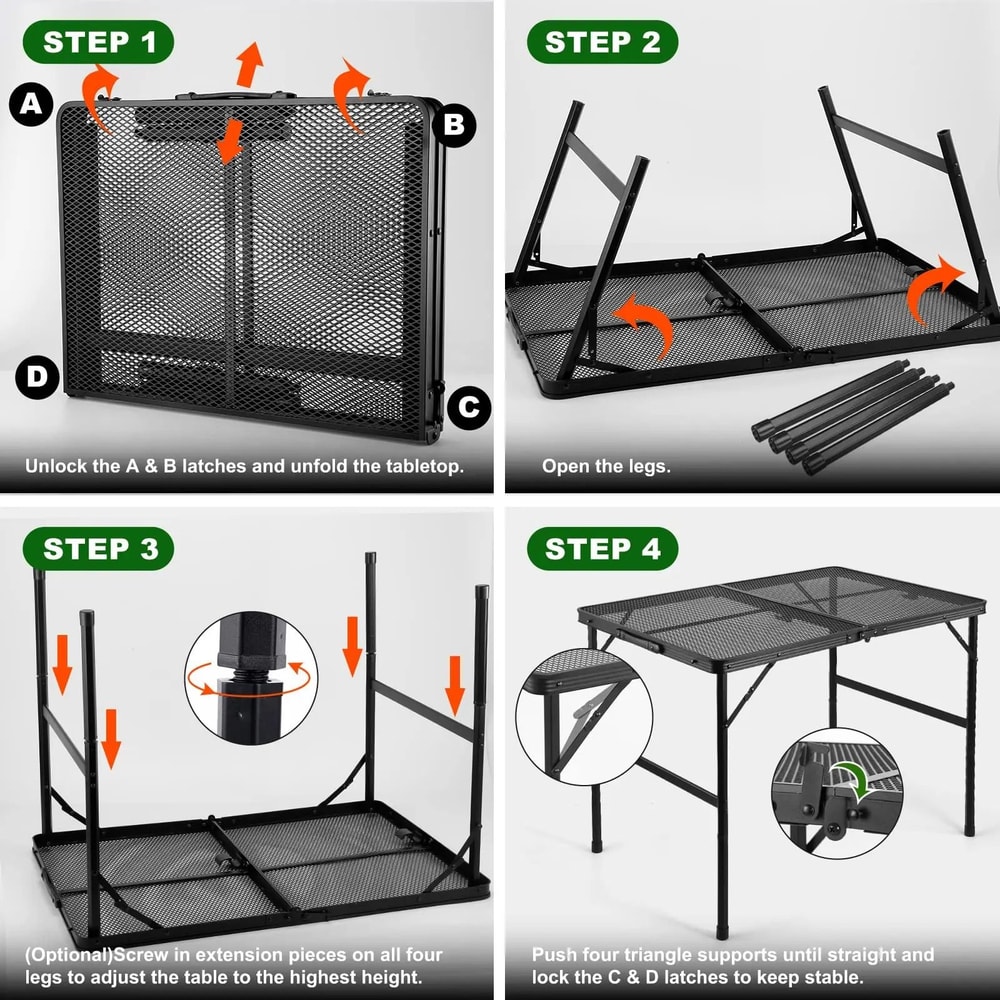 STEP 1

A

B

D

C

Unlock the A & B latches and unfold the tabletop.

STEP 2

Open the legs.

STEP 3

(Optional)Screw in extension pieces on all four legs to adjust the table to the highest height.

STEP 4

Push four triangle supports until straight and lock the C & D latches to keep stable.