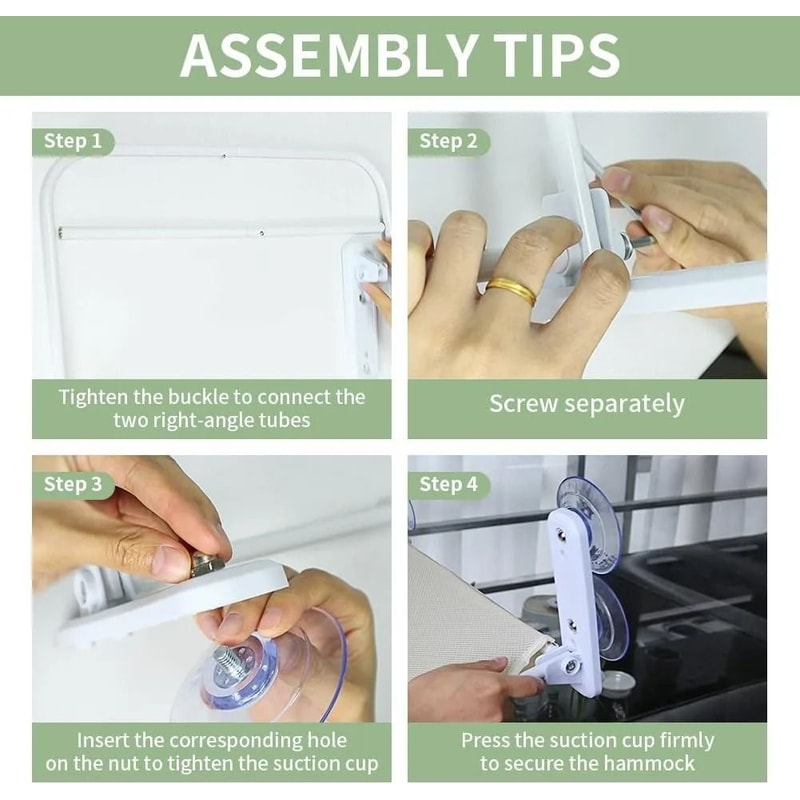 ASSEMBLY TIPS

Step 1

Tighten the buckle to connect the two right-angle tubes

Step 2

Screw separately

Step 3

Insert the corresponding hole on the nut to tighten the suction cup

Step 4

Press the suction cup firmly to secure the hammock