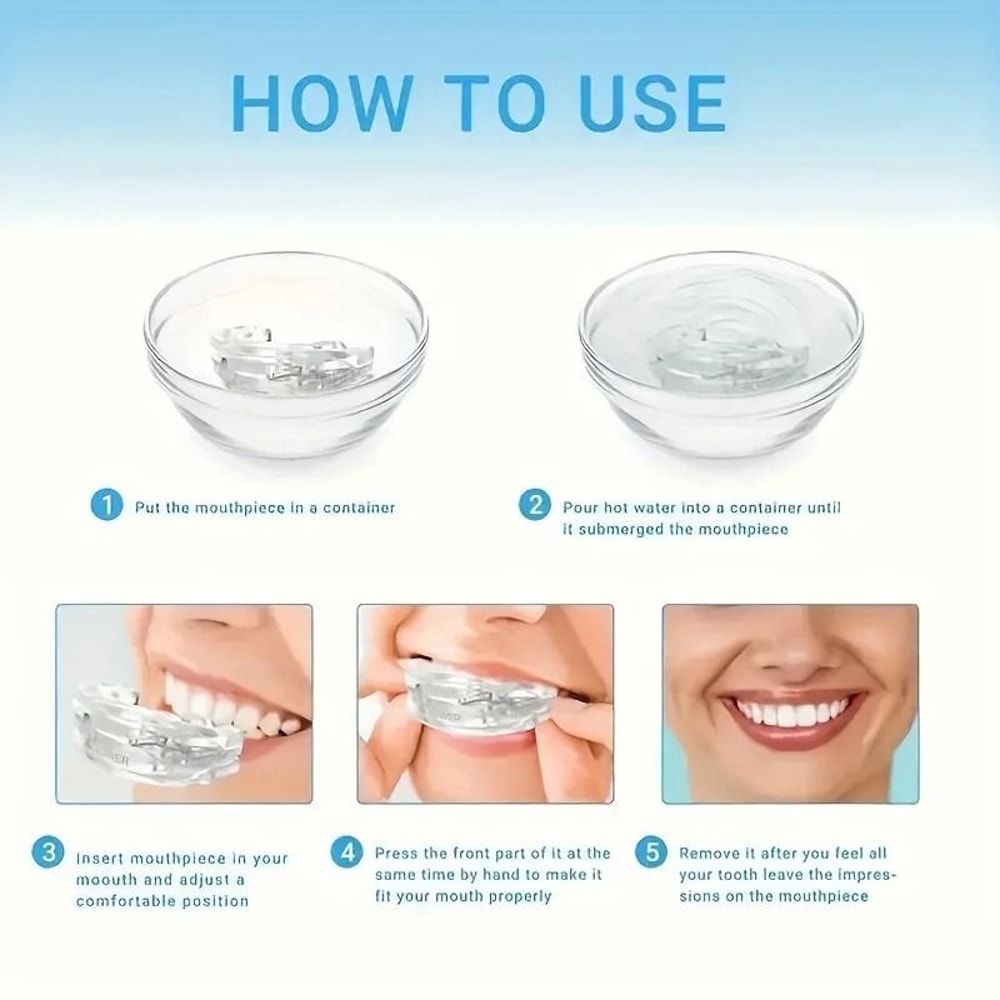 HOW TO USE

1 Put the mouthpiece in a container

2 Pour hot water into a container until it submerged the mouthpiece

3 Insert mouthpiece in your moouth and adjust a comfortable position

4 Press the front part of it at the same time by hand to make it fit your mouth properly

5 Remove it after you feel all your tooth leave the impressions on the mouthpiece