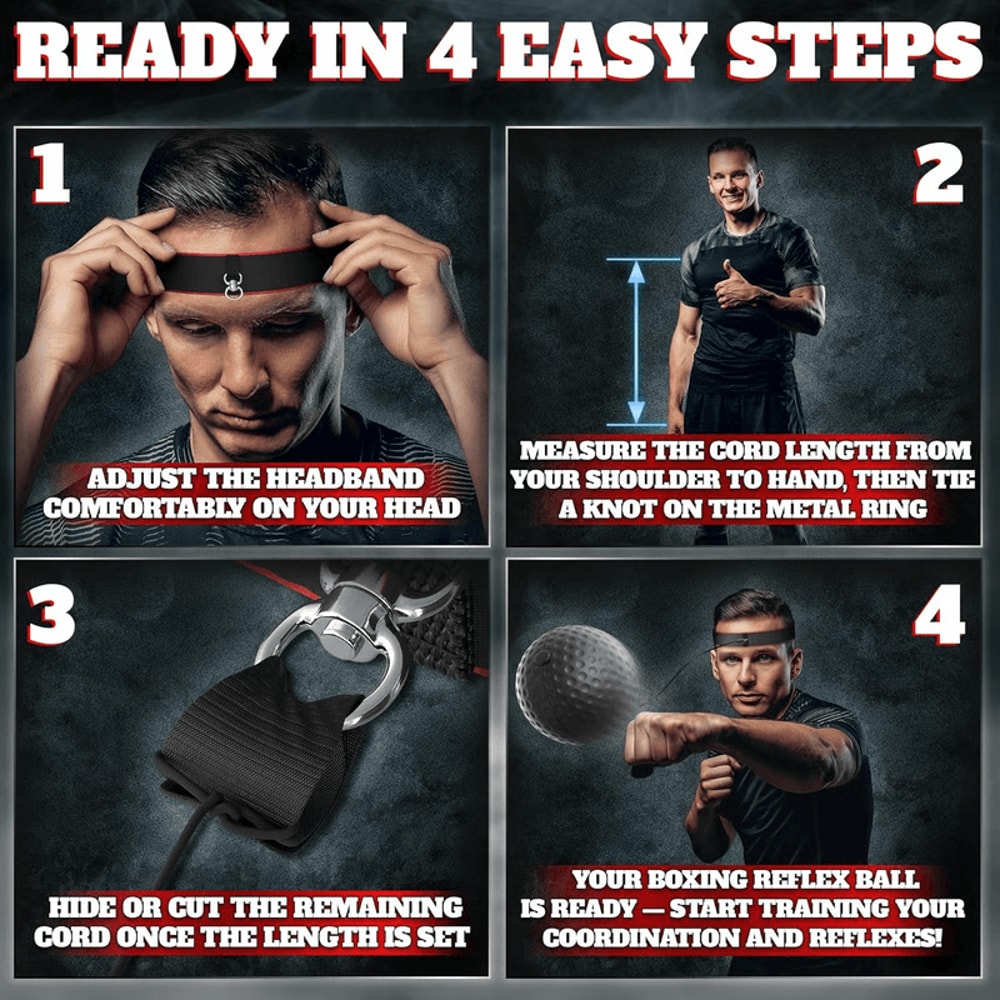 READY IN 4 EASY STEPS

1

ADJUST THE HEADBAND COMFORTABLY ON YOUR HEAD

2

MEASURE THE CORD LENGTH FROM YOUR SHOULDER TO HAND, THEN TIE A KNOT ON THE METAL RING

3

HIDE OR CUT THE REMAINING CORD ONCE THE LENGTH IS SET

4

YOUR BOXING REFLEX BALL IS READY — START TRAINING YOUR COORDINATION AND REFLEXES!