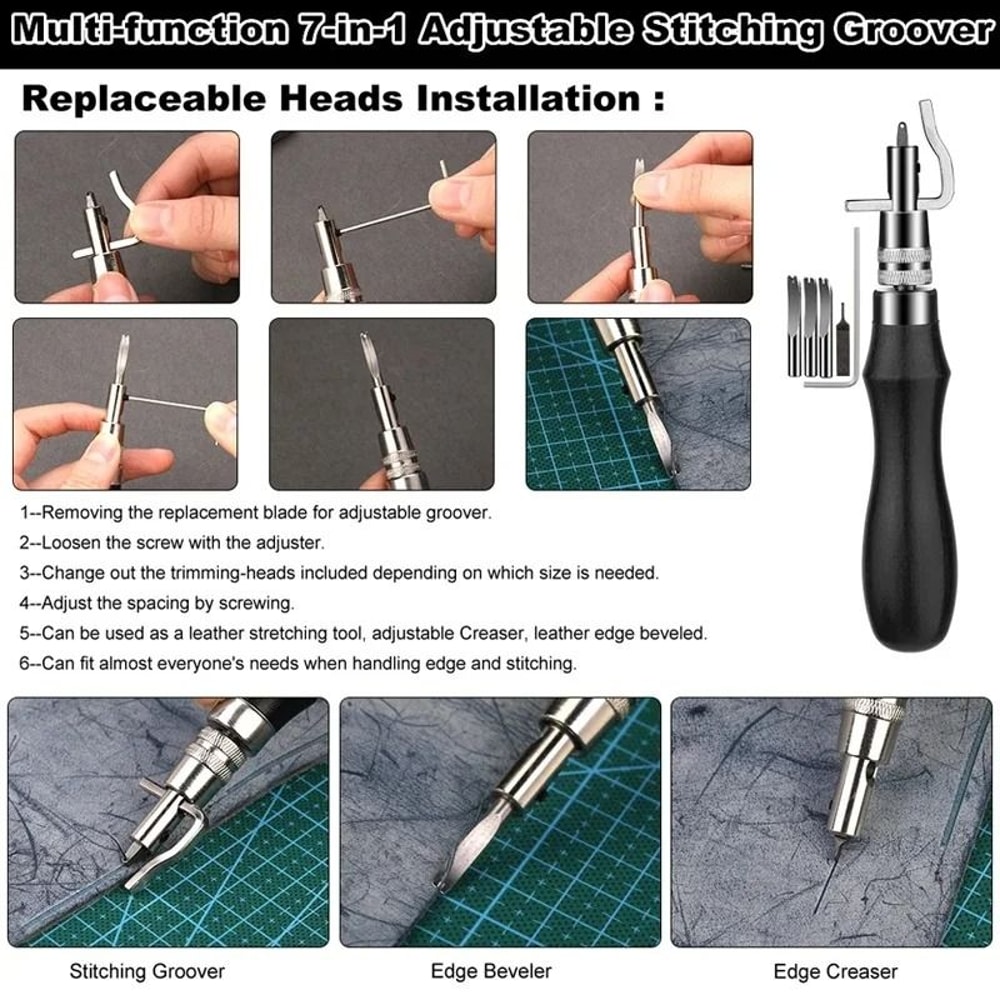 Multi-function 7-in-1 Adjustable Stitching Groover

Replaceable Heads Installation :

1--Removing the replacement blade for adjustable groover.

2--Loosen the screw with the adjuster.

3--Change out the trimming-heads included depending on which size is needed.

4--Adjust the spacing by screwing.

5--Can be used as a leather stretching tool, adjustable Creaser, leather edge beveled.

6--Can fit almost everyone's needs when handling edge and stitching.

Stitching Groover

Edge Beveler

Edge Creaser