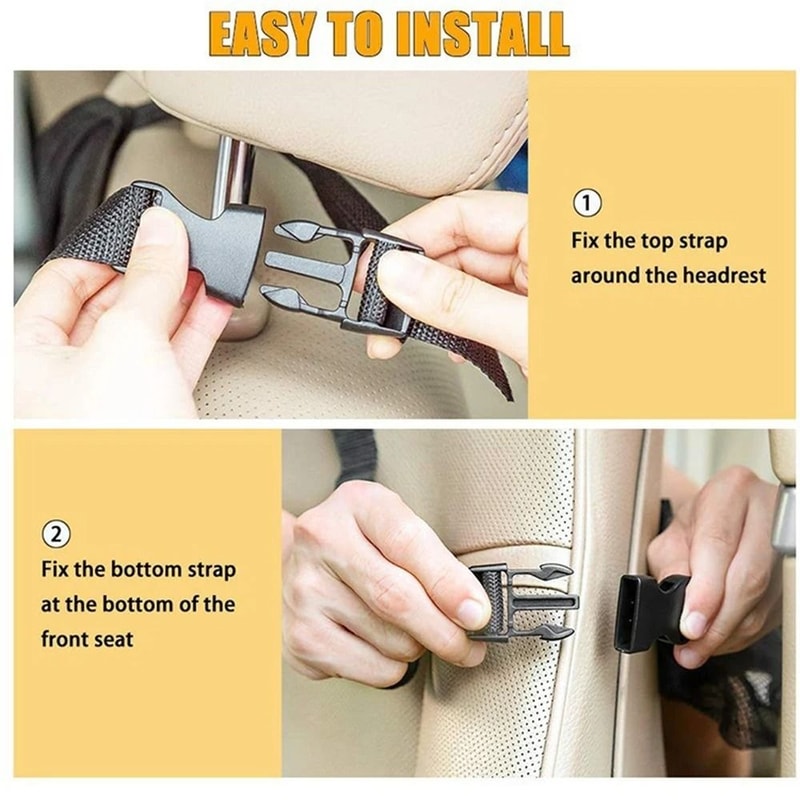 EASY TO INSTALL

① Fix the top strap around the headrest

② Fix the bottom strap at the bottom of the front seat