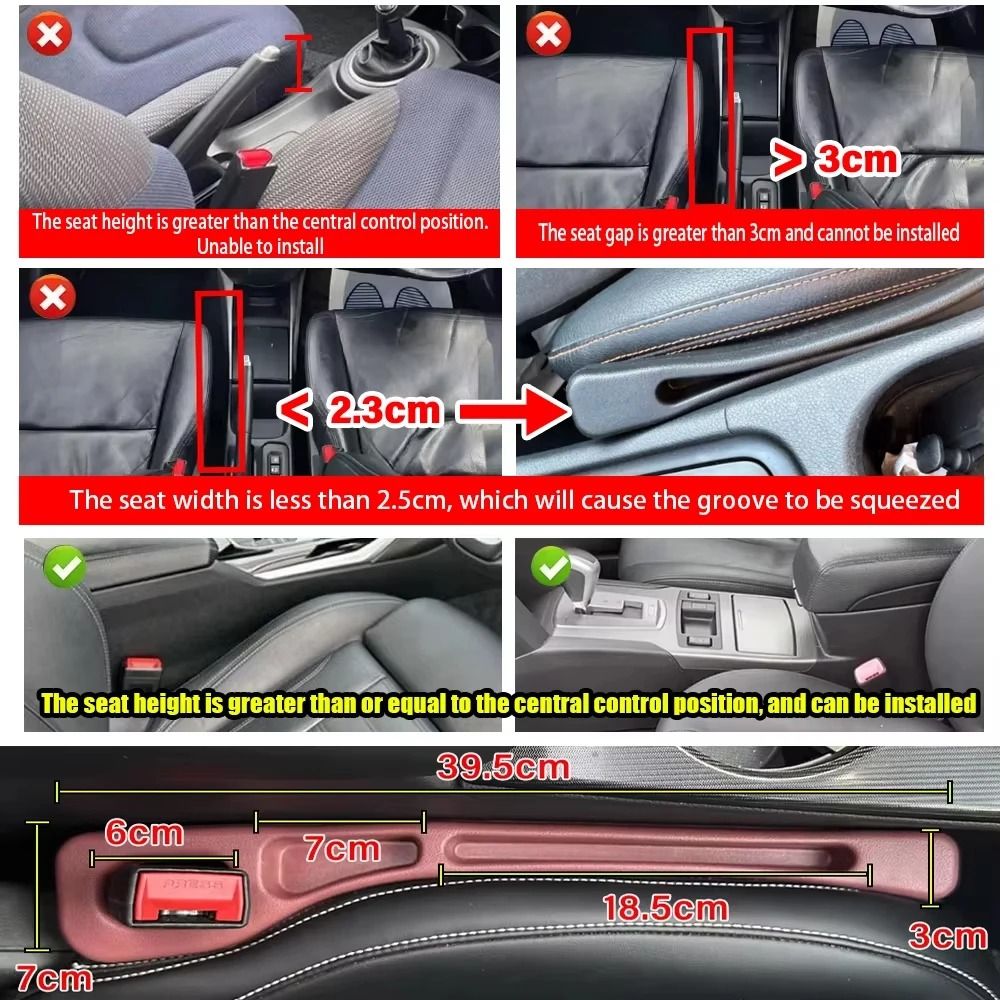 The seat height is greater than the central control position. Unable to install

> 3cm

The seat gap is greater than 3cm and cannot be installed

< 2.3cm

The seat width is less than 2.5cm, which will cause the groove to be squeezed

The seat height is greater than or equal to the central control position, and can be installed

39.5cm

6cm

7cm

18.5cm

3cm

7cm