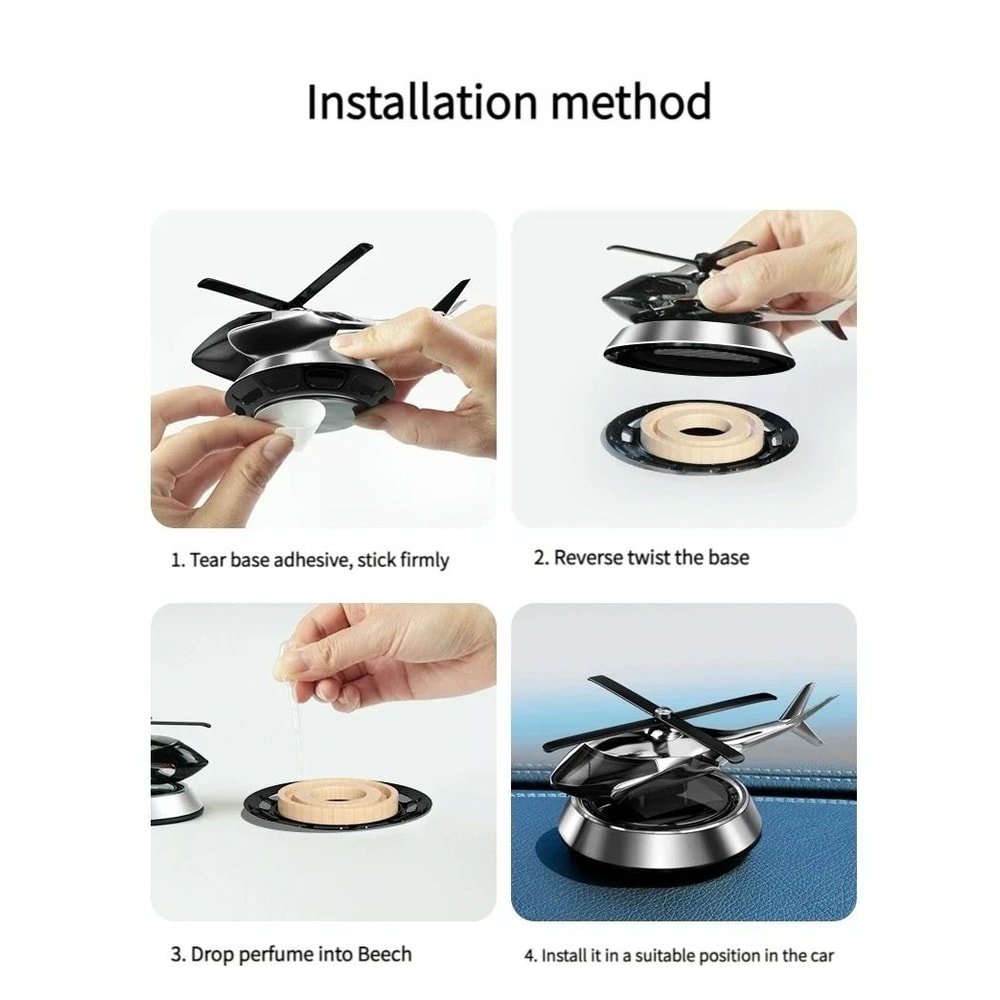 Installation method

1. Tear base adhesive, stick firmly

2. Reverse twist the base

3. Drop perfume into Beech

4. Install it in a suitable position in the car