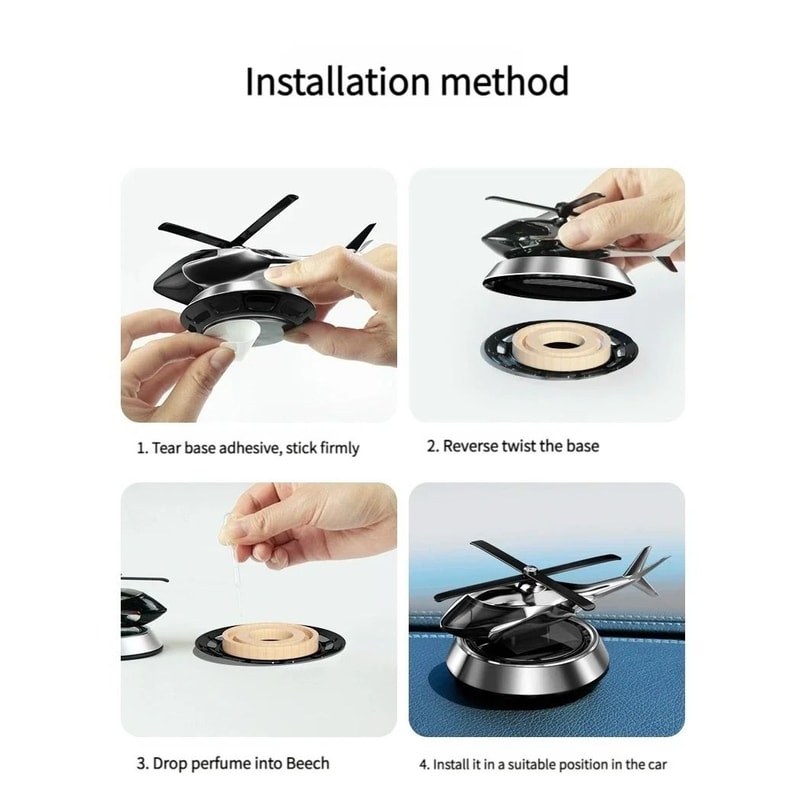 Installation method

1. Tear base adhesive, stick firmly

2. Reverse twist the base

3. Drop perfume into Beech

4. Install it in a suitable position in the car