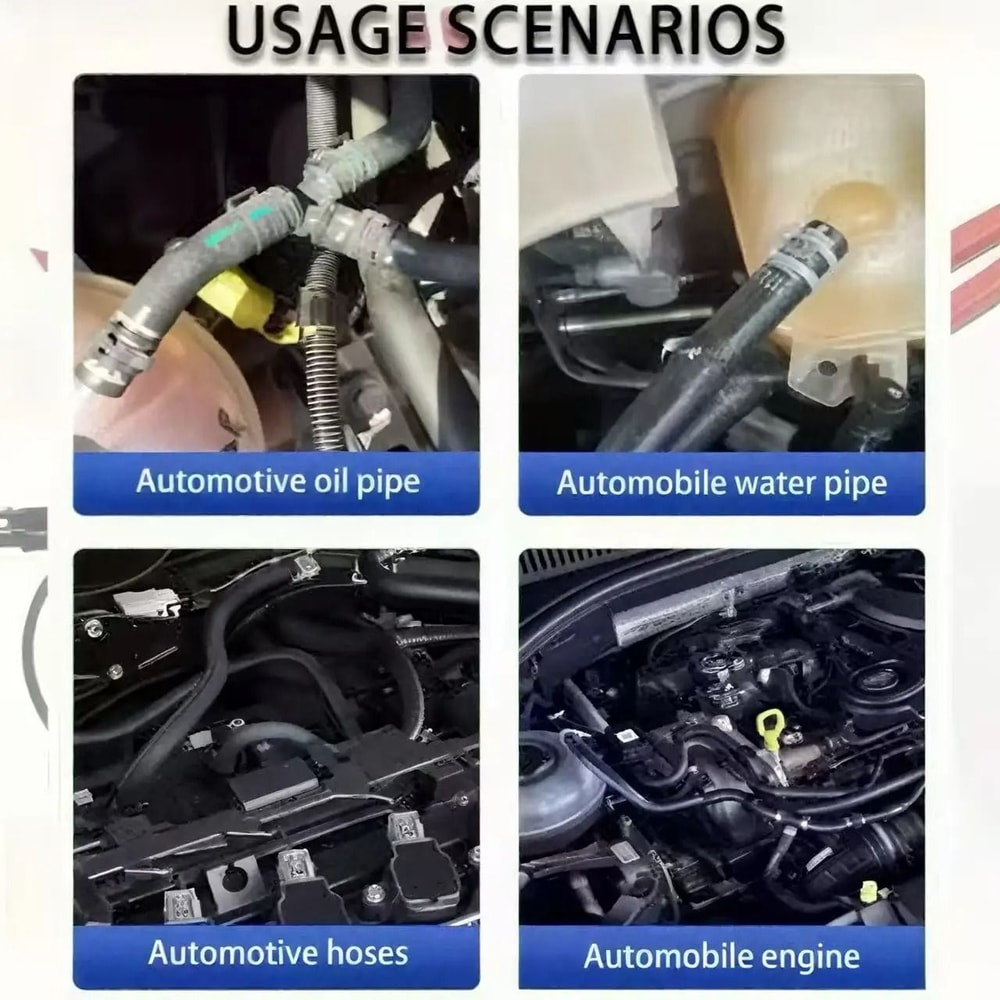 USAGE SCENARIOS

Automotive oil pipe

Automobile water pipe

Automotive hoses

Automobile engine