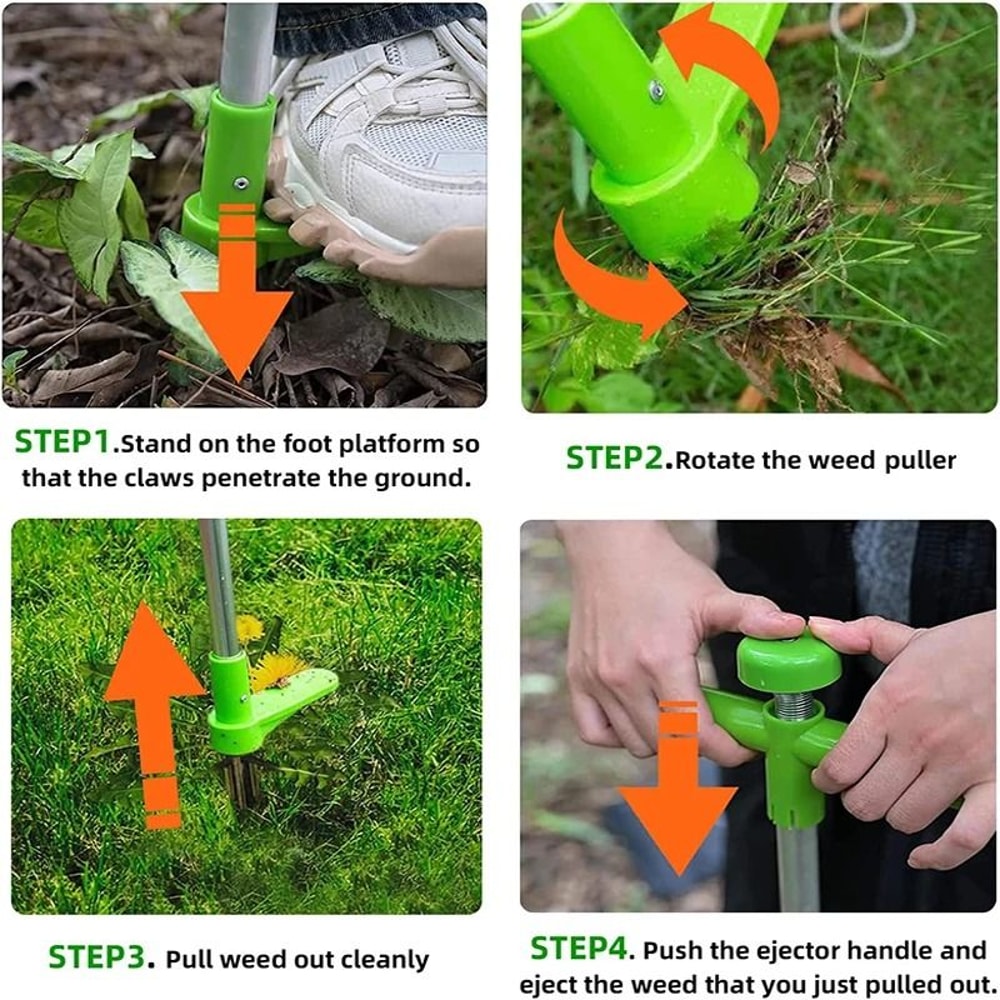 STEP1.Stand on the foot platform so that the claws penetrate the ground.

STEP2.Rotate the weed puller

STEP3. Pull weed out cleanly

STEP4. Push the ejector handle and eject the weed that you just pulled out.