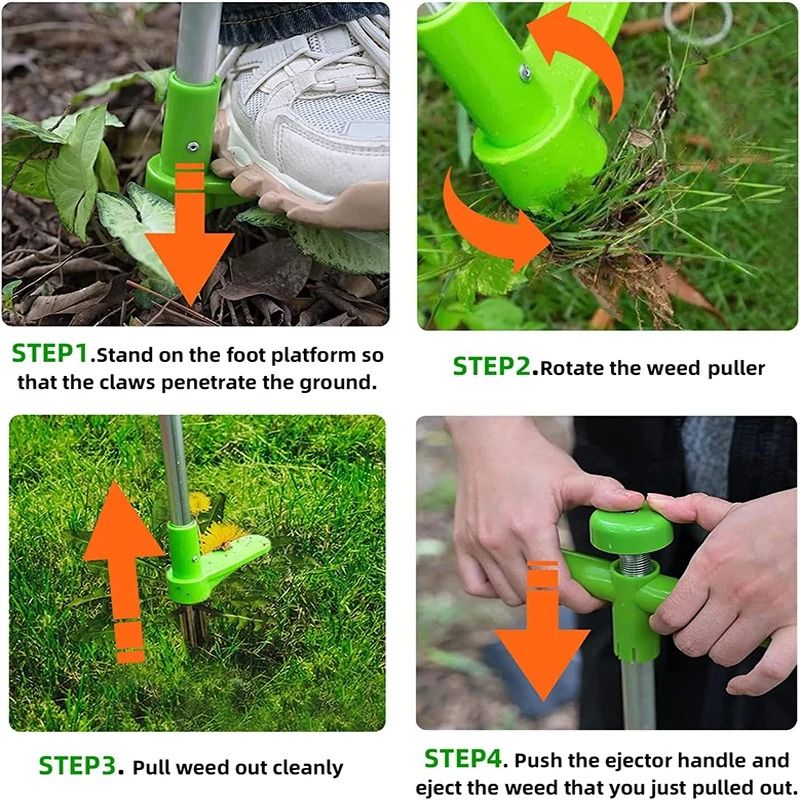 STEP1.Stand on the foot platform so that the claws penetrate the ground.

STEP2.Rotate the weed puller

STEP3. Pull weed out cleanly

STEP4. Push the ejector handle and eject the weed that you just pulled out.