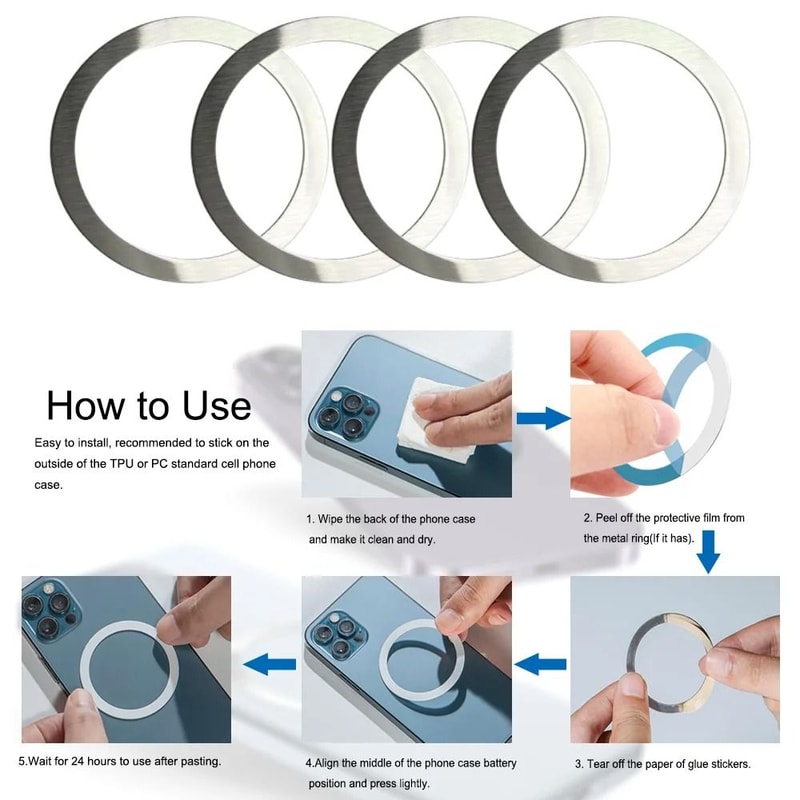 How to Use

Easy to install, recommended to stick on the outside of the TPU or PC standard cell phone case.

1. Wipe the back of the phone case and make it clean and dry.

2. Peel off the protective film from the metal ring(If it has).

3. Tear off the paper of glue stickers.

4.Align the middle of the phone case battery position and press lightly.

5.Wait for 24 hours to use after pasting.