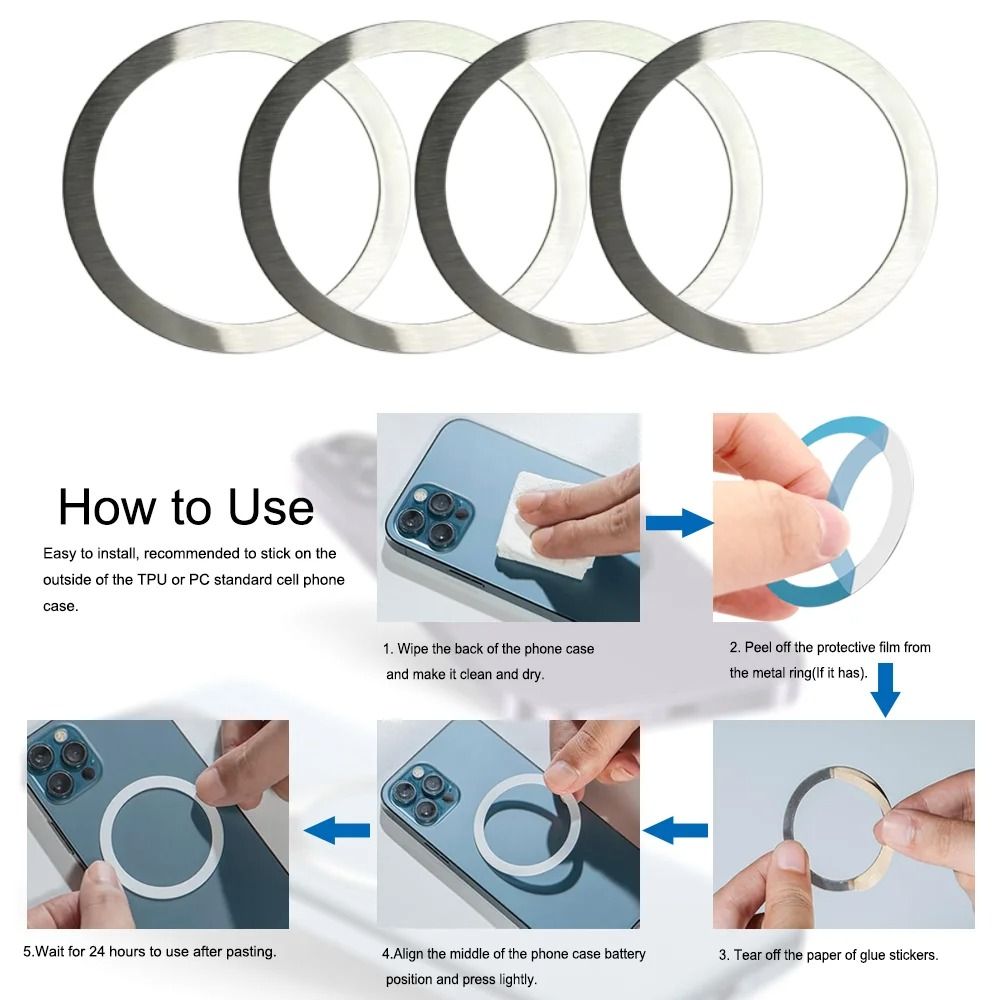 How to Use

Easy to install, recommended to stick on the outside of the TPU or PC standard cell phone case.

1. Wipe the back of the phone case and make it clean and dry.

2. Peel off the protective film from the metal ring(If it has).

3. Tear off the paper of glue stickers.

4.Align the middle of the phone case battery position and press lightly.

5.Wait for 24 hours to use after pasting.