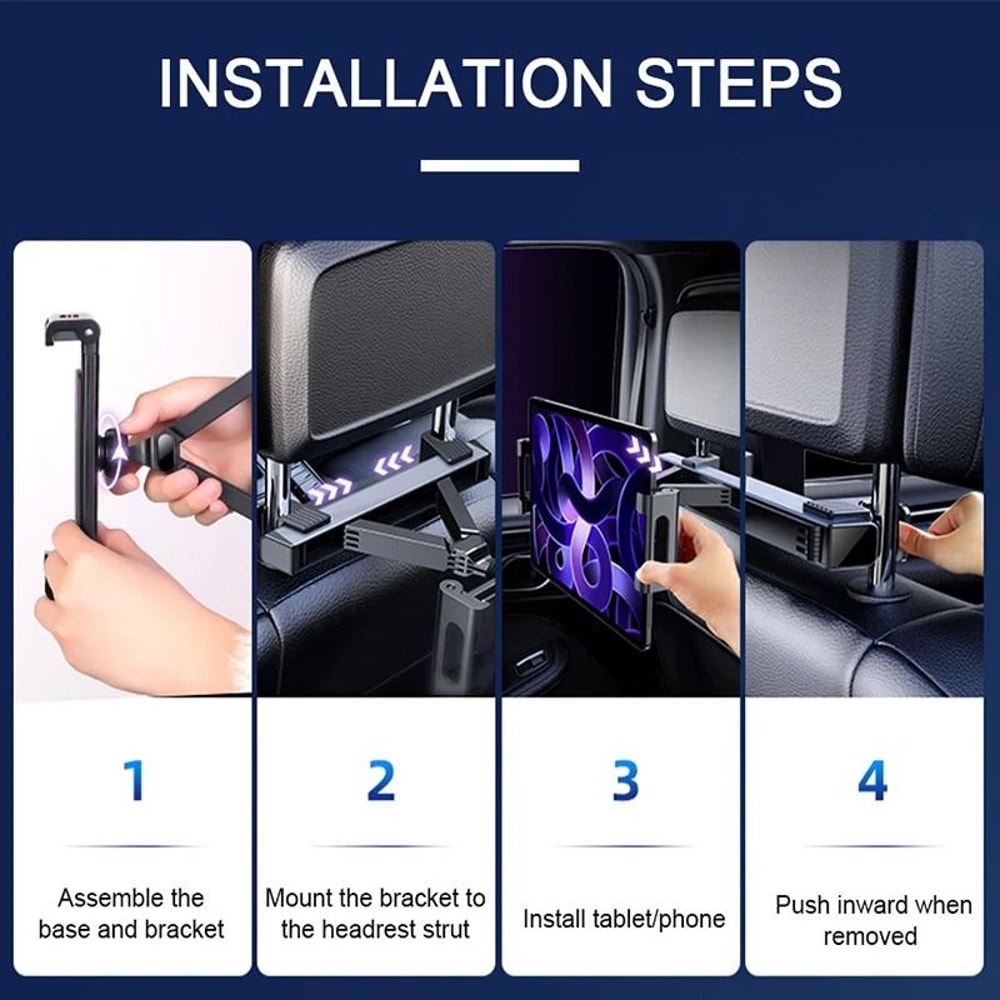 INSTALLATION STEPS

1

Assemble the base and bracket

2

Mount the bracket to the headrest strut

3

Install tablet/phone

4

Push inward when removed