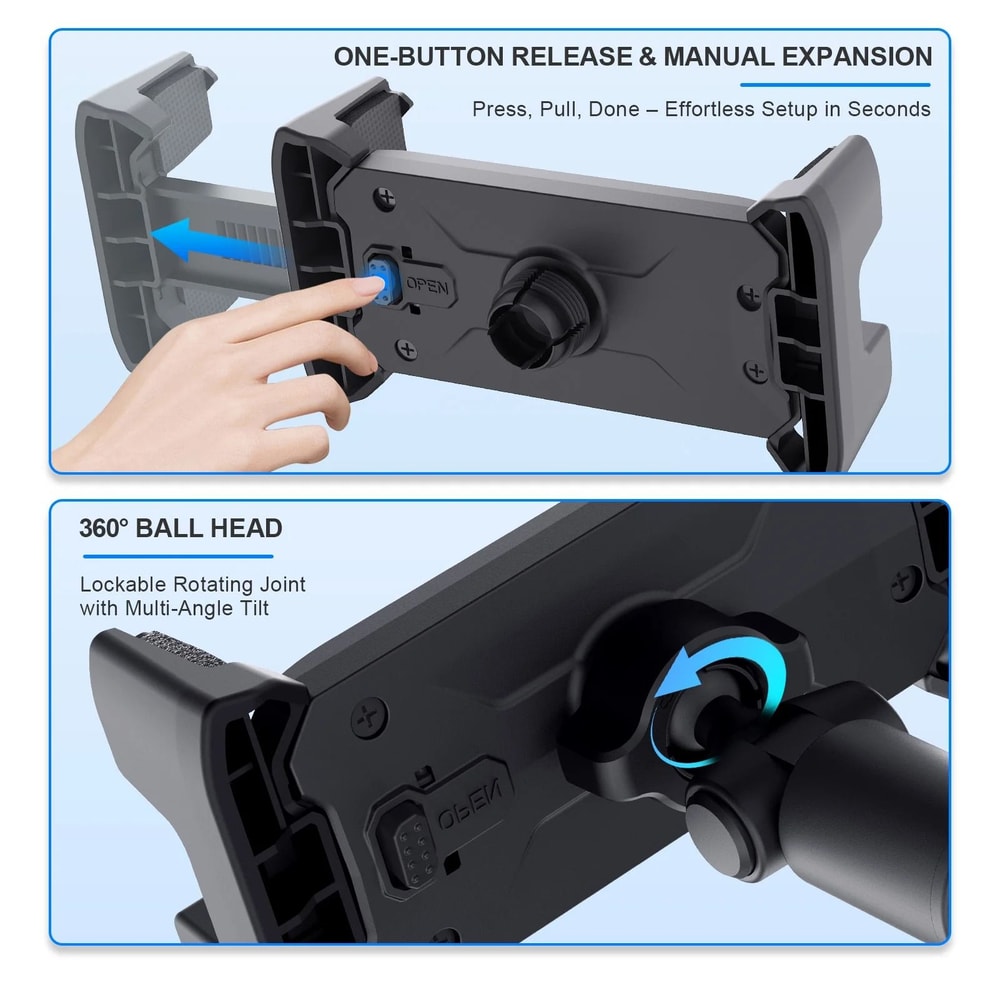 ONE-BUTTON RELEASE & MANUAL EXPANSION

Press, Pull, Done – Effortless Setup in Seconds

OPEN

360° BALL HEAD

Lockable Rotating Joint with Multi-Angle Tilt

OPEN