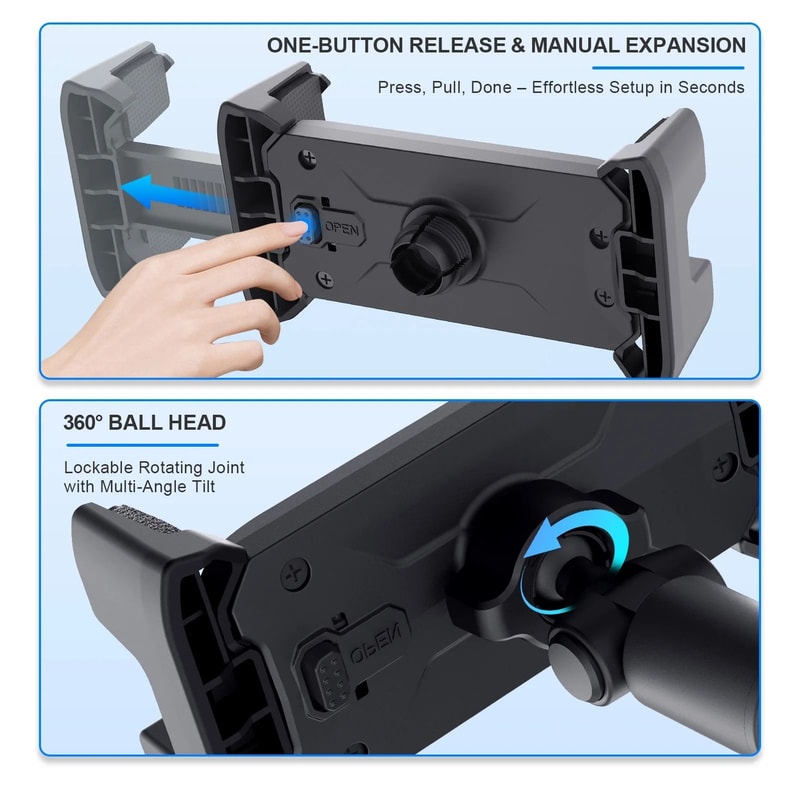 ONE-BUTTON RELEASE & MANUAL EXPANSION

Press, Pull, Done – Effortless Setup in Seconds

OPEN

360° BALL HEAD

Lockable Rotating Joint with Multi-Angle Tilt

OPEN