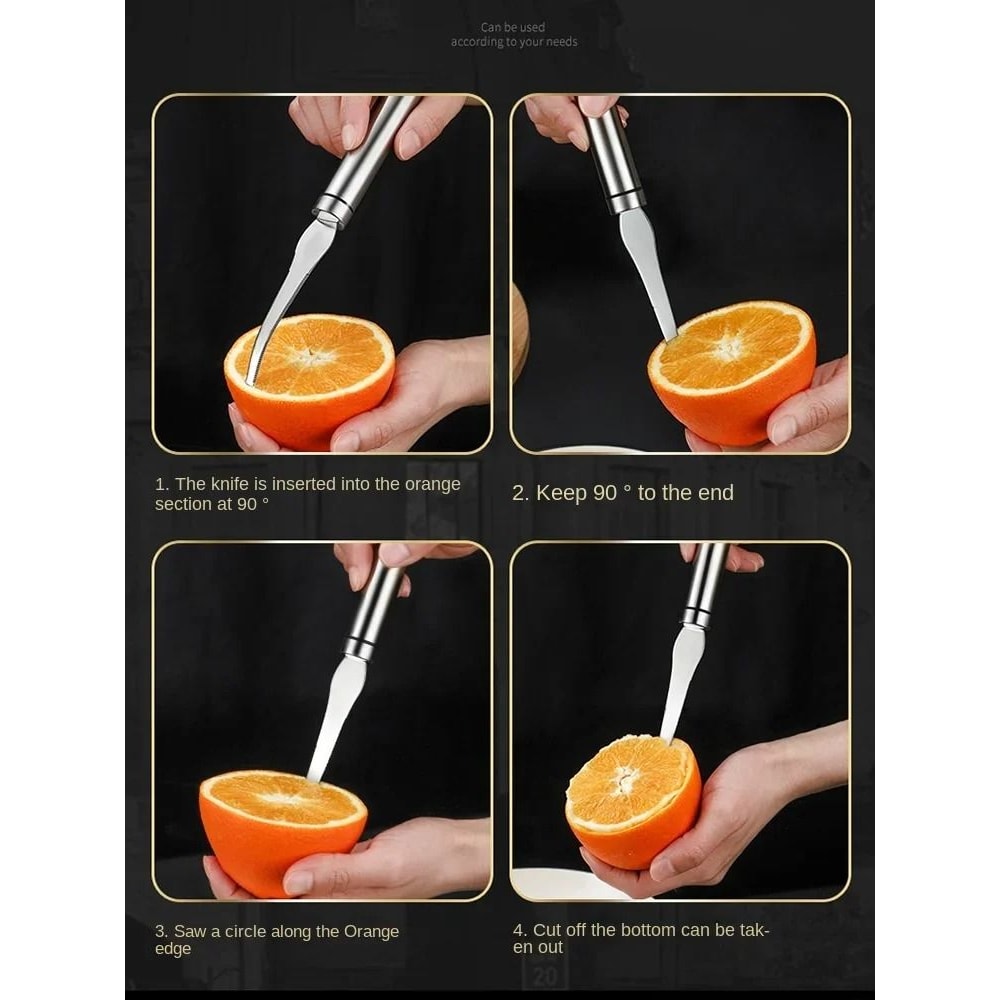 Can be used according to your needs

1. The knife is inserted into the orange section at 90 °

2. Keep 90 ° to the end

3. Saw a circle along the Orange edge

4. Cut off the bottom can be taken out