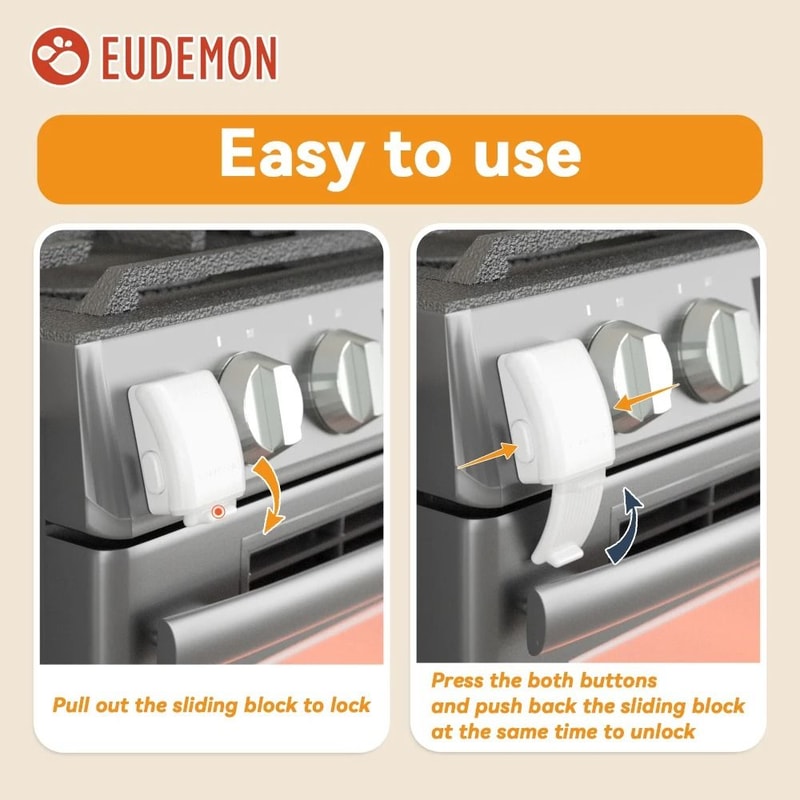 EUDEMON

Easy to use

Pull out the sliding block to lock

Press the both buttons and push back the sliding block at the same time to unlock