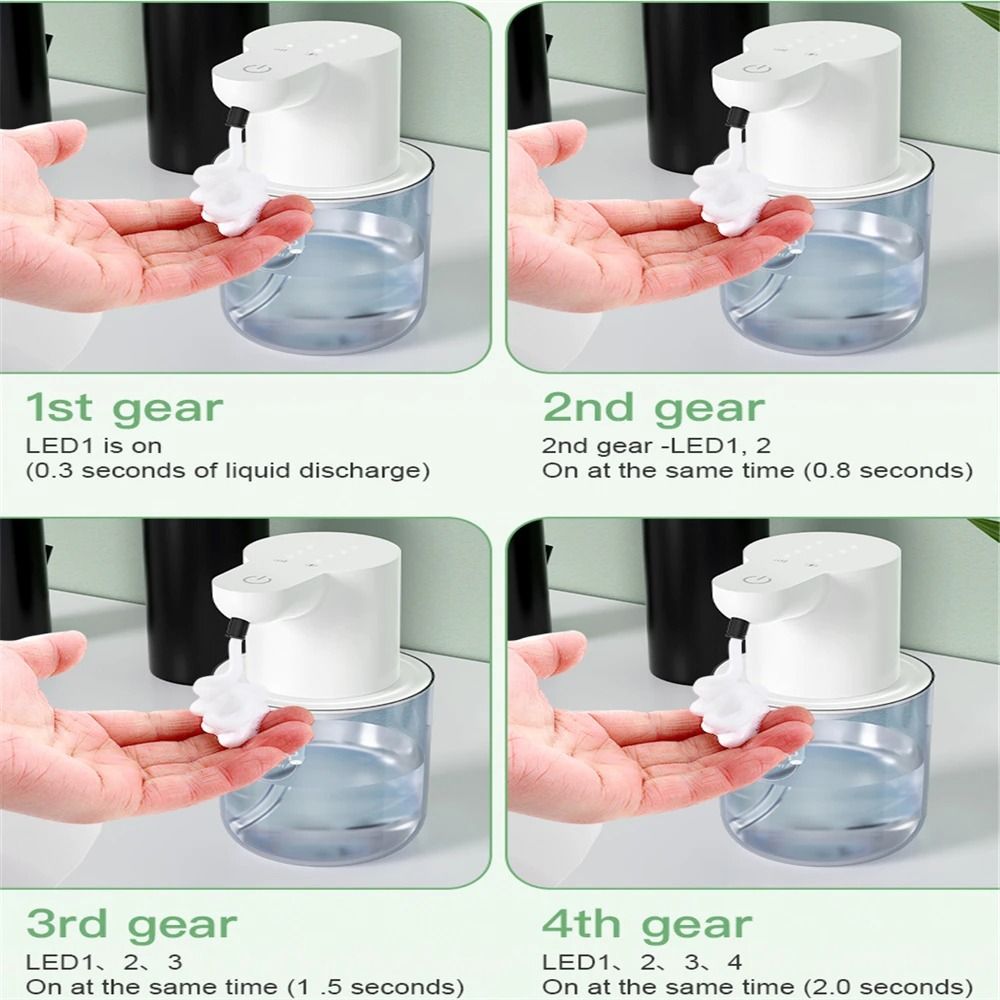 1st gear
LED1 is on
(0.3 seconds of liquid discharge)

2nd gear
2nd gear -LED1, 2
On at the same time (0.8 seconds)

3rd gear
LED1、2、3
On at the same time (1 .5 seconds)

4th gear
LED1、2、3、4
On at the same time (2.0 seconds)