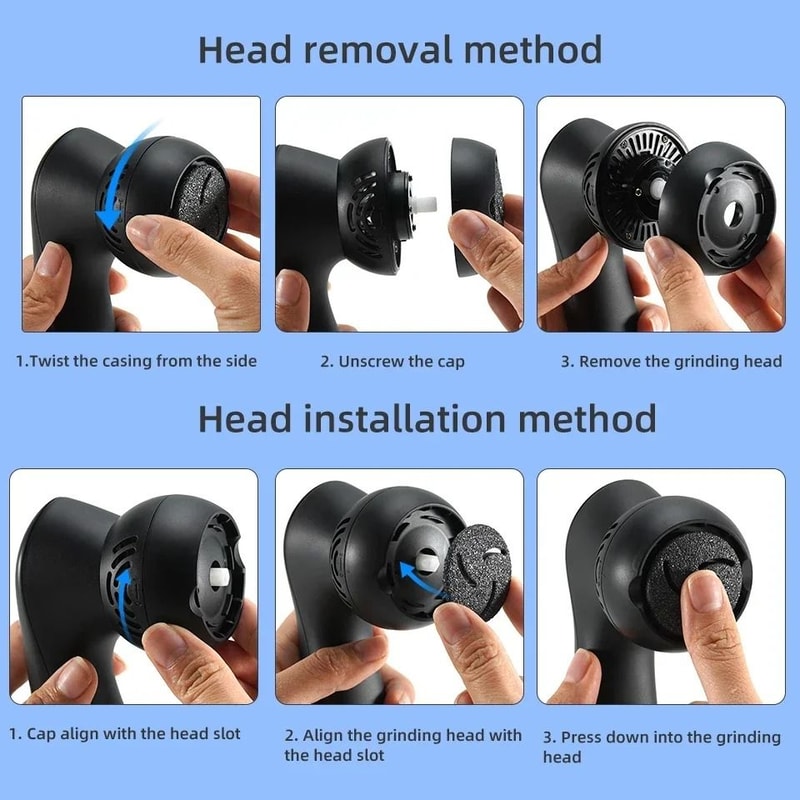 Head removal method

1.Twist the casing from the side

2. Unscrew the cap

3. Remove the grinding head

Head installation method

1. Cap align with the head slot

2. Align the grinding head with the head slot

3. Press down into the grinding head